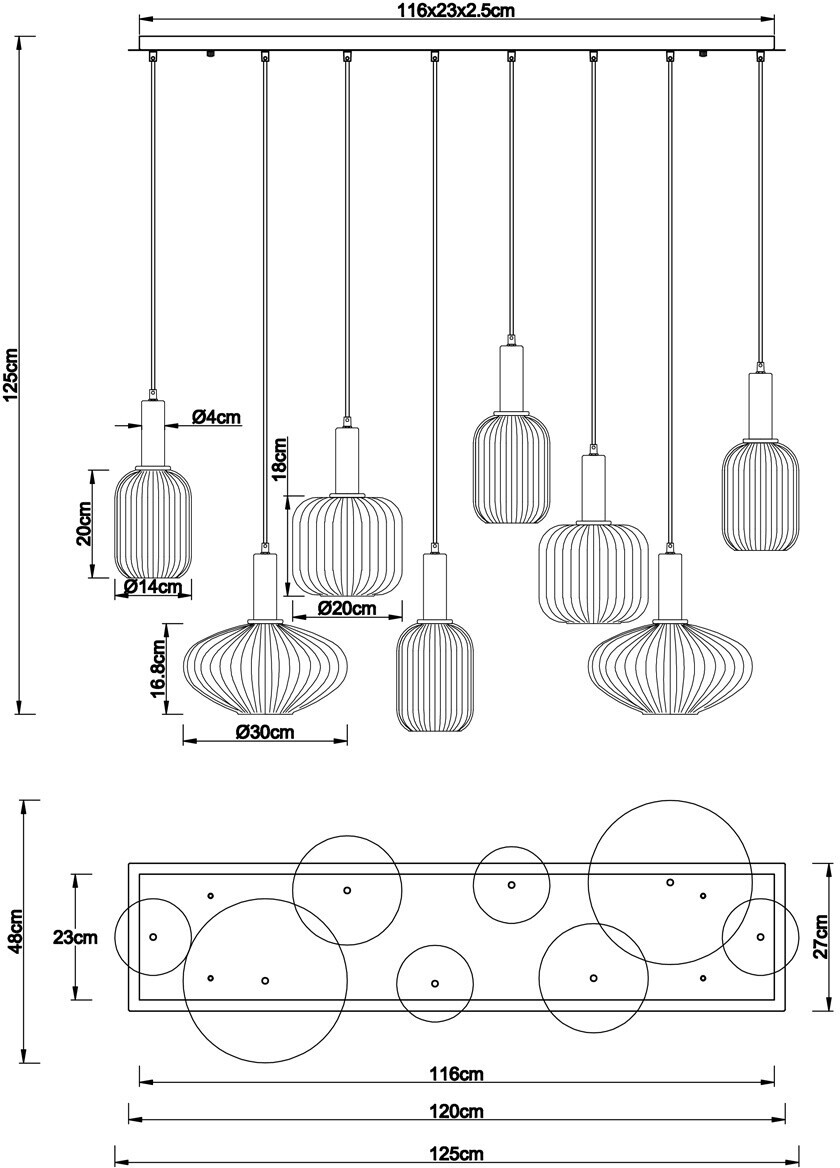 116x23x2.5cm
125cm
Ø4cm
20cm
Ø14cm
18cm
Ø20cm
16.8cm
Ø30cm
48cm
23cm
27cm
116cm
120cm
125cm