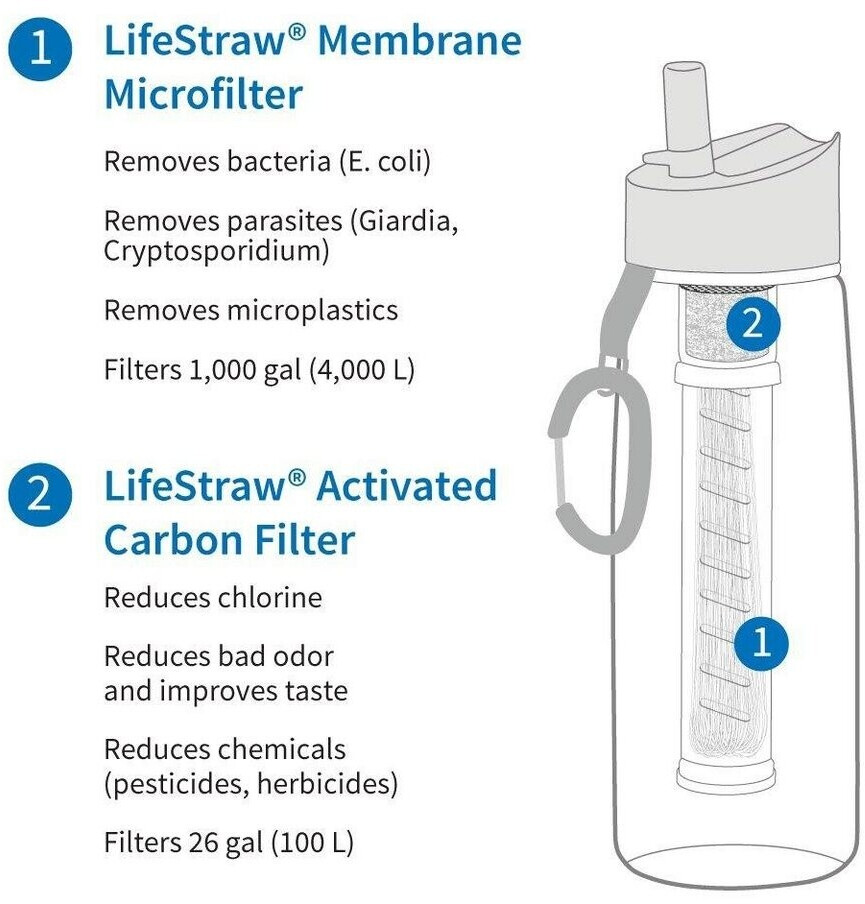 1 LifeStraw® Membrane Microfilter

Removes bacteria (E. coli)

Removes parasites (Giardia, Cryptosporidium)

Removes microplastics

Filters 1,000 gal (4,000 L)

2 LifeStraw® Activated Carbon Filter

Reduces chlorine

Reduces bad odor and improves taste

Reduces chemicals (pesticides, herbicides)

Filters 26 gal (100 L)

2

1