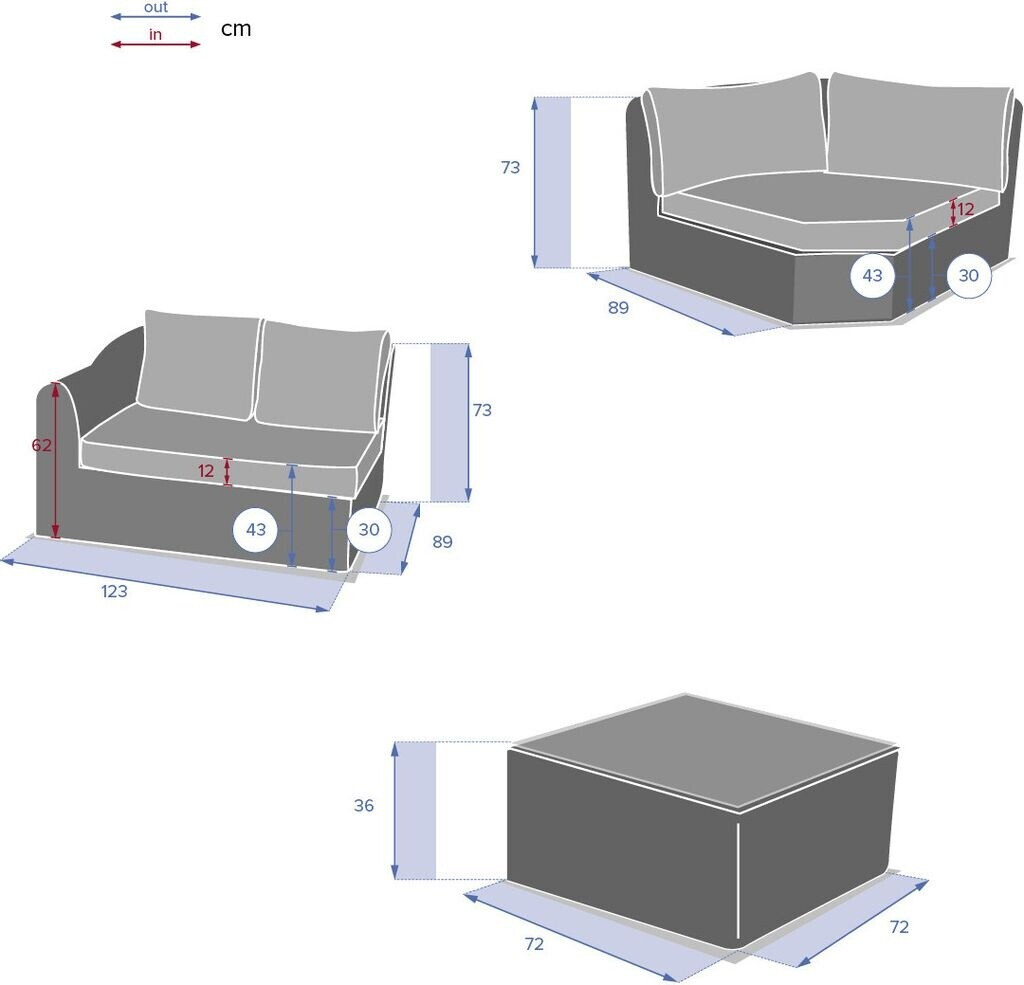 out
in
cm

73
12
43
30
89

62
12
43
30
73
89
123

36
72
72