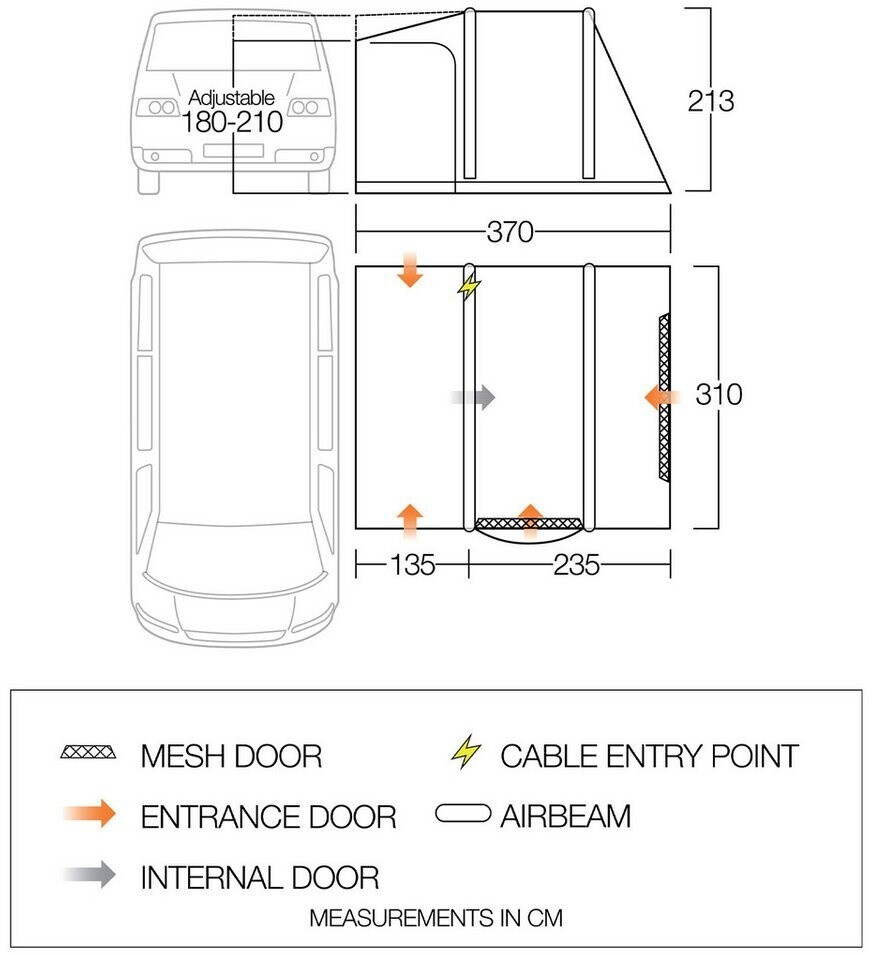 Adjustable
180-210

213

370

310

135

235

MESH DOOR

CABLE ENTRY POINT

ENTRANCE DOOR

AIRBEAM

INTERNAL DOOR

MEASUREMENTS IN CM