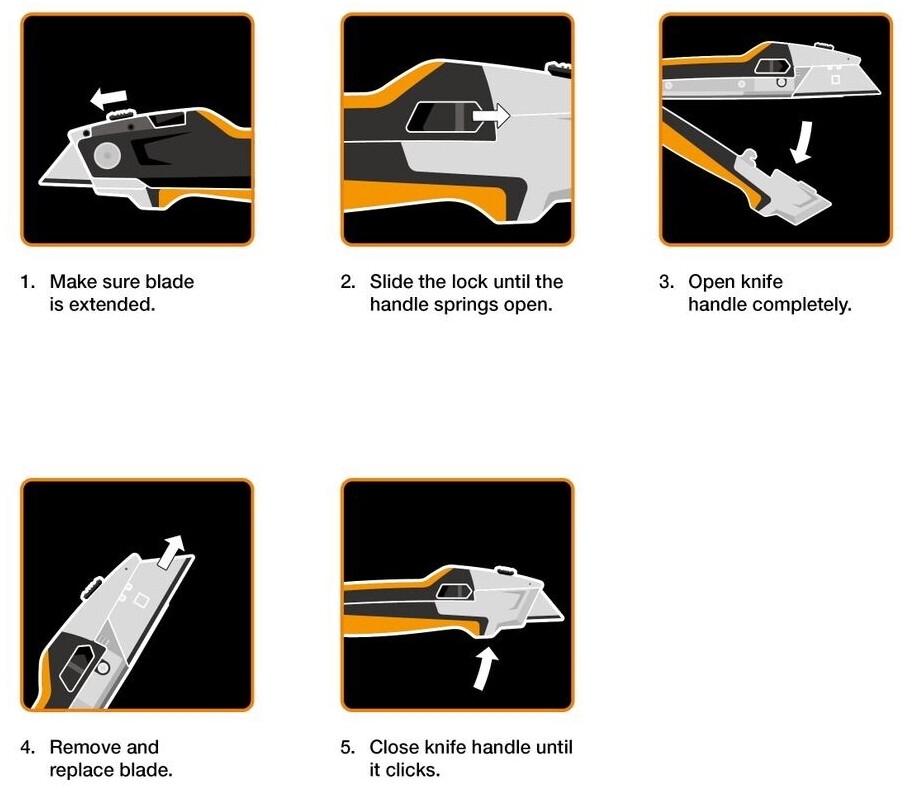 1. Make sure blade is extended.

2. Slide the lock until the handle springs open.

3. Open knife handle completely.

4. Remove and replace blade.

5. Close knife handle until it clicks.