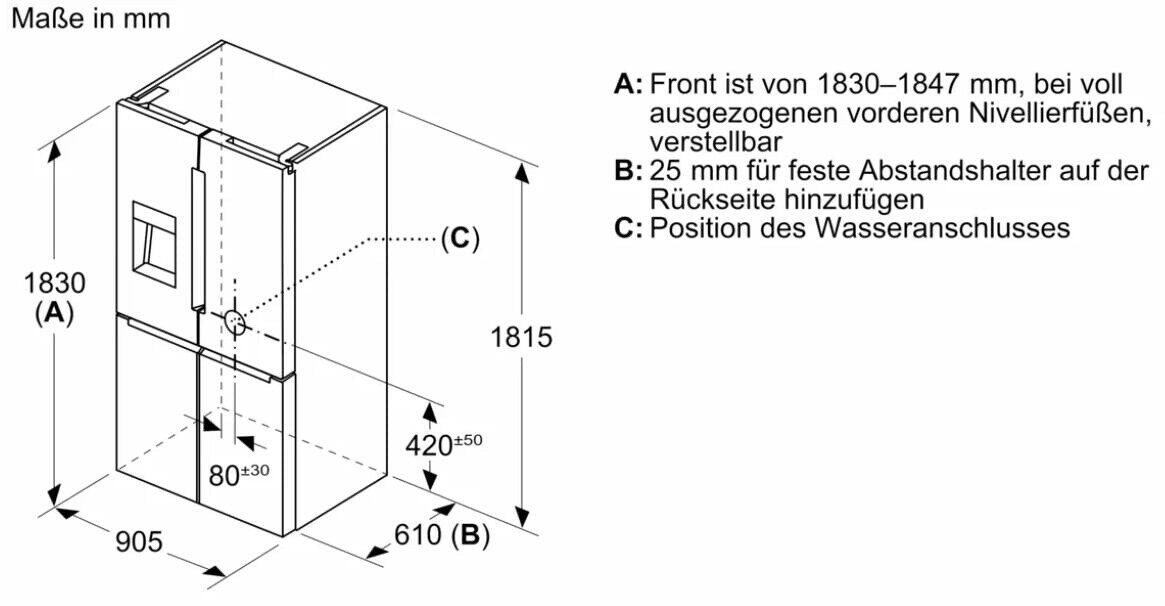 Maße in mm

1830
(A)

(C)

1815

$420^{\pm 50}$

$80^{\pm 30}$

905

610 (B)

A: Front ist von 1830–1847 mm, bei voll ausgezogenen vorderen Nivellierfüßen, verstellbar
B: 25 mm für feste Abstandshalter auf der Rückseite hinzufügen
C: Position des Wasseranschlusses