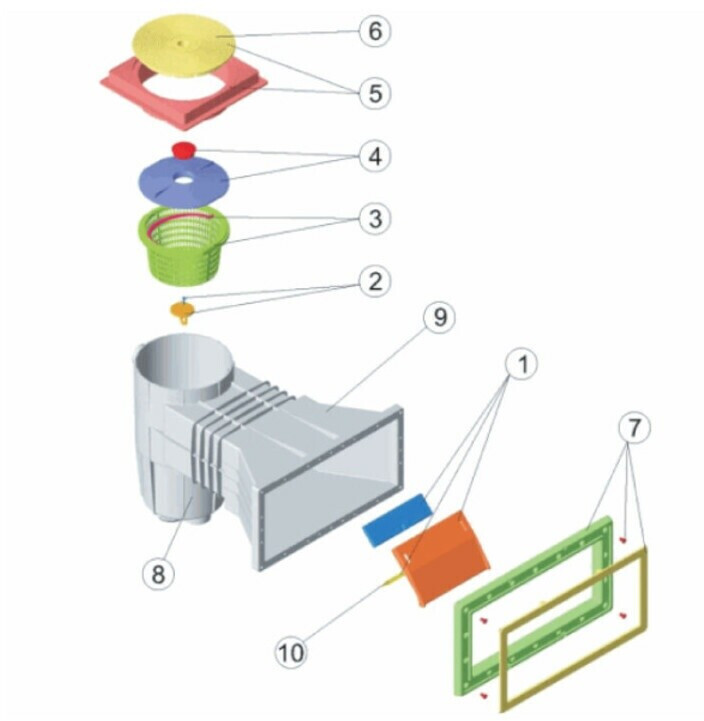 6
5
4
3
2
9
1
7
8
10