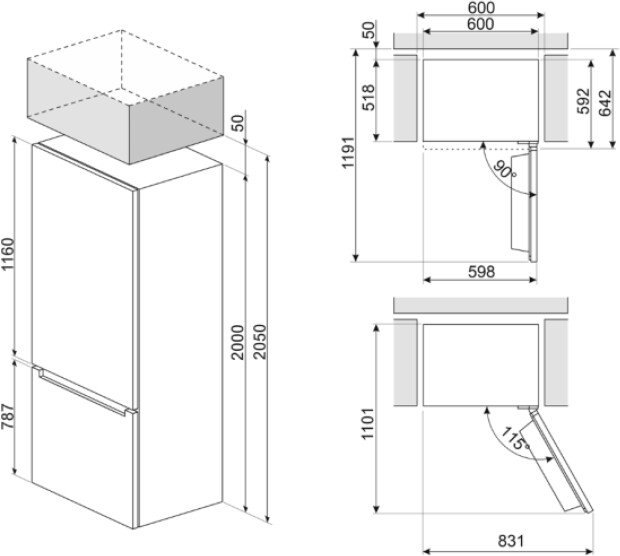 50
1160
787
2000
2050
600
600
50
518
1191
592
642
90°
598
1101
115°
831