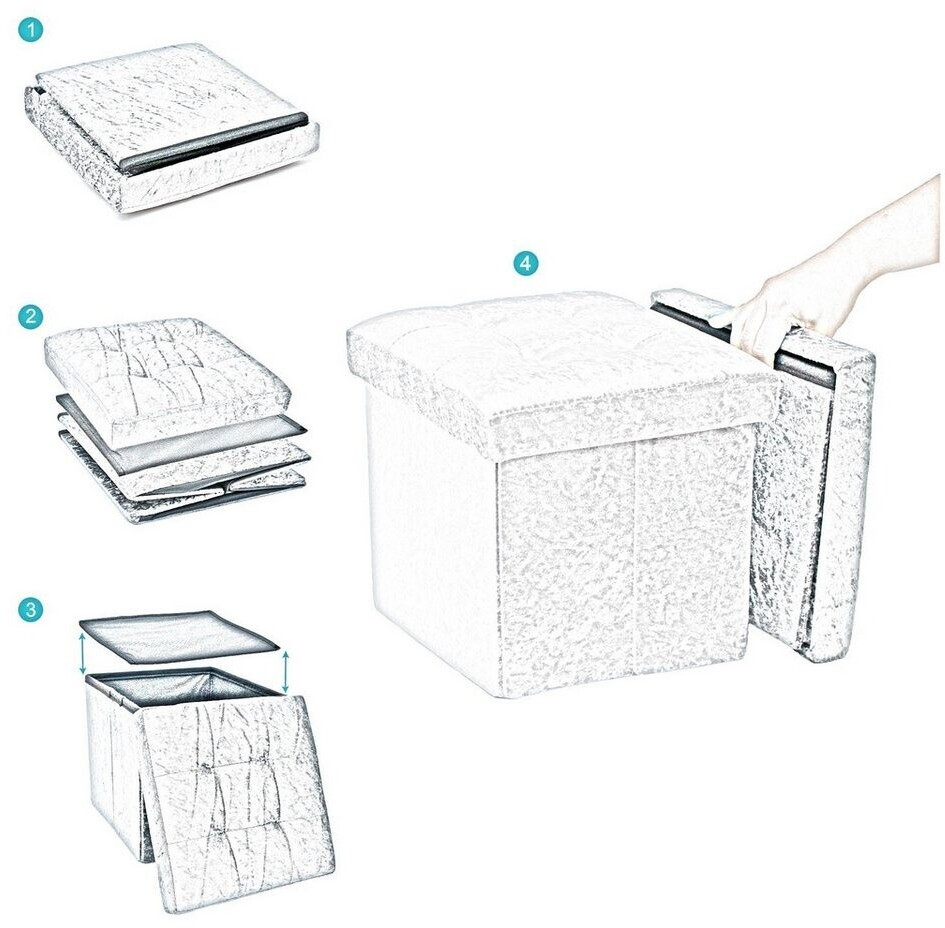 1

2

3

4