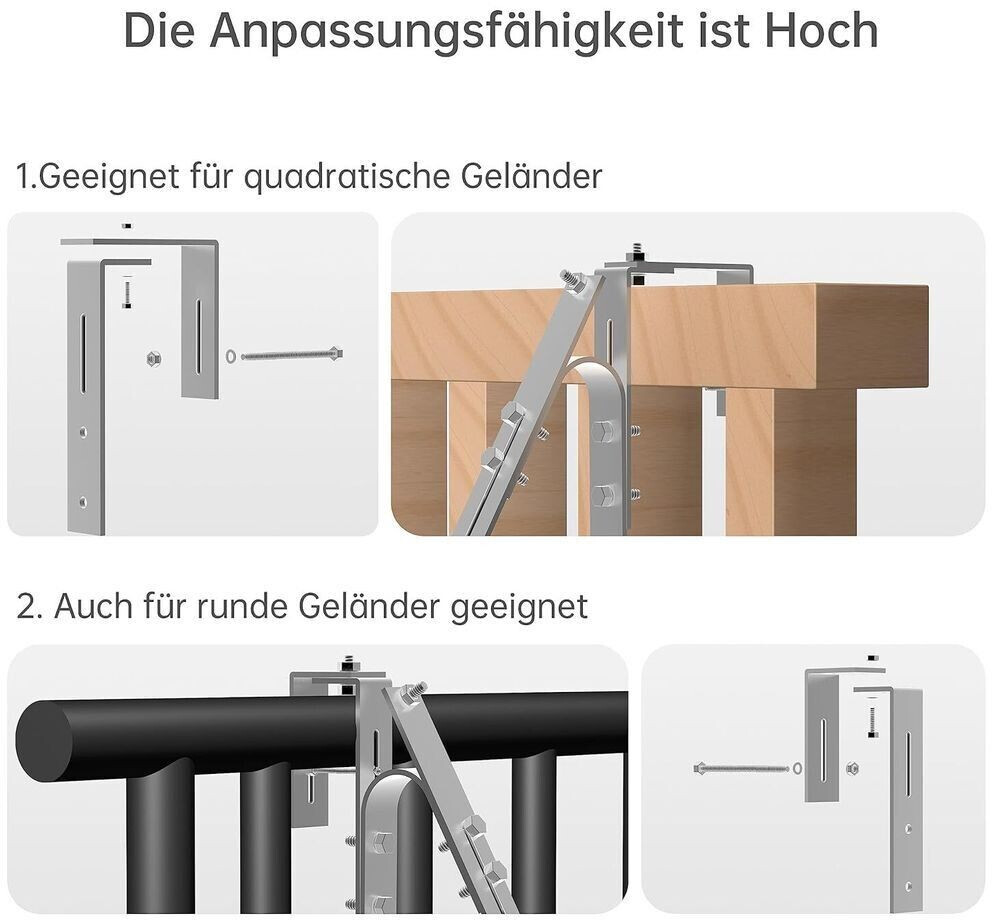 Die Anpassungsfähigkeit ist Hoch

1.Geeignet für quadratische Geländer

2. Auch für runde Geländer geeignet