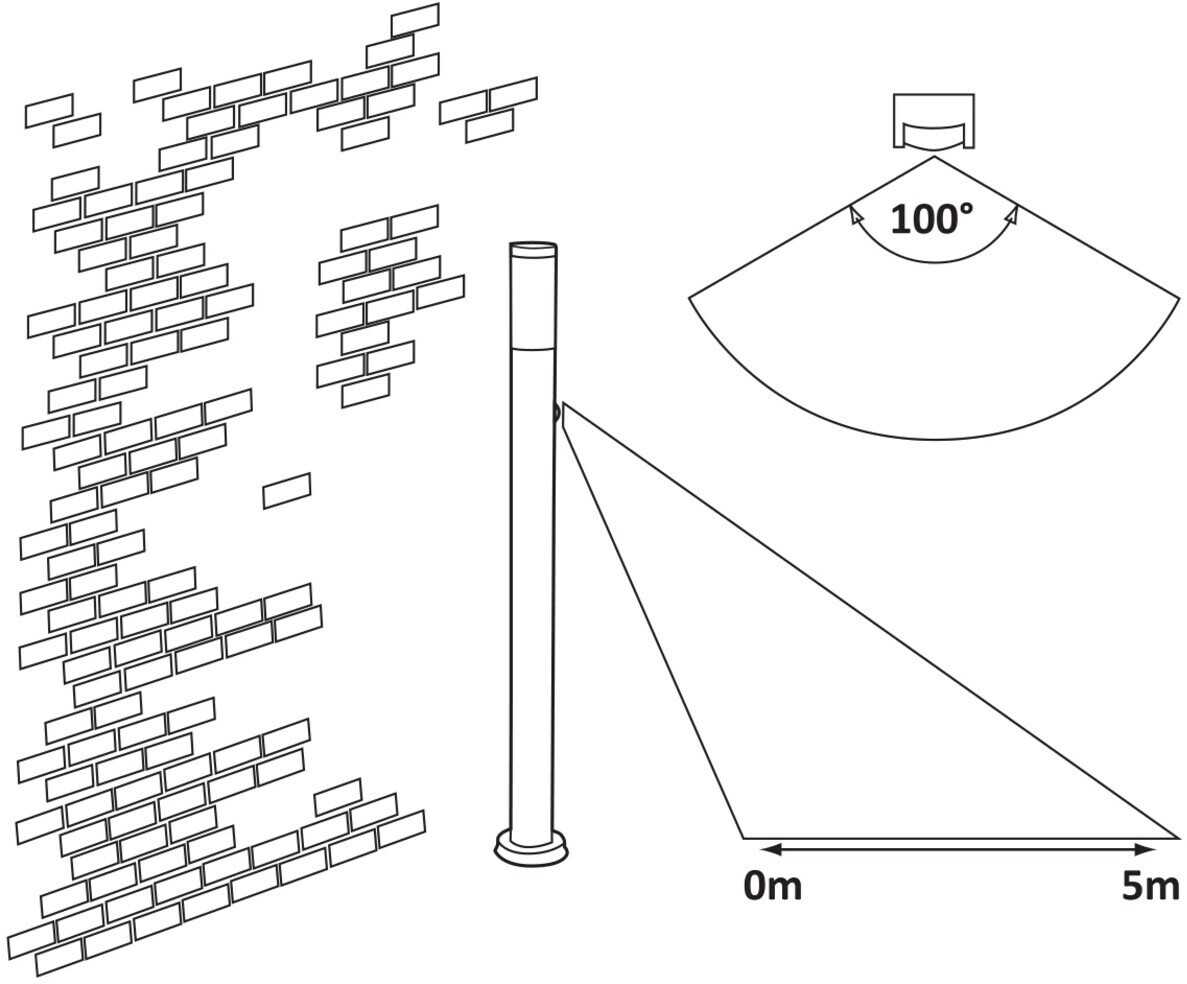 100°

0m

5m