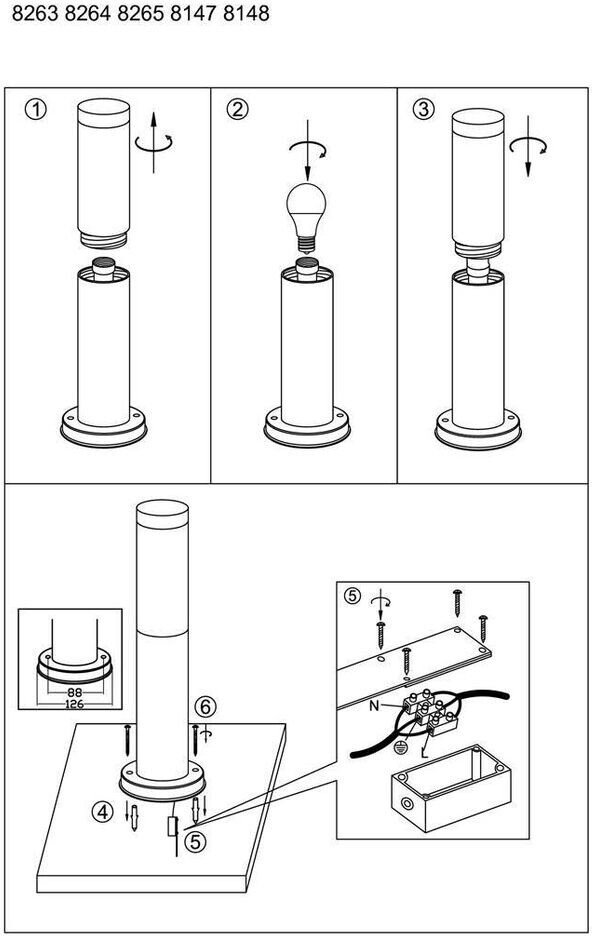 8263 8264 8265 8147 8148

①

②

③

88
126

⑥

④

⑤

⑤

N

L