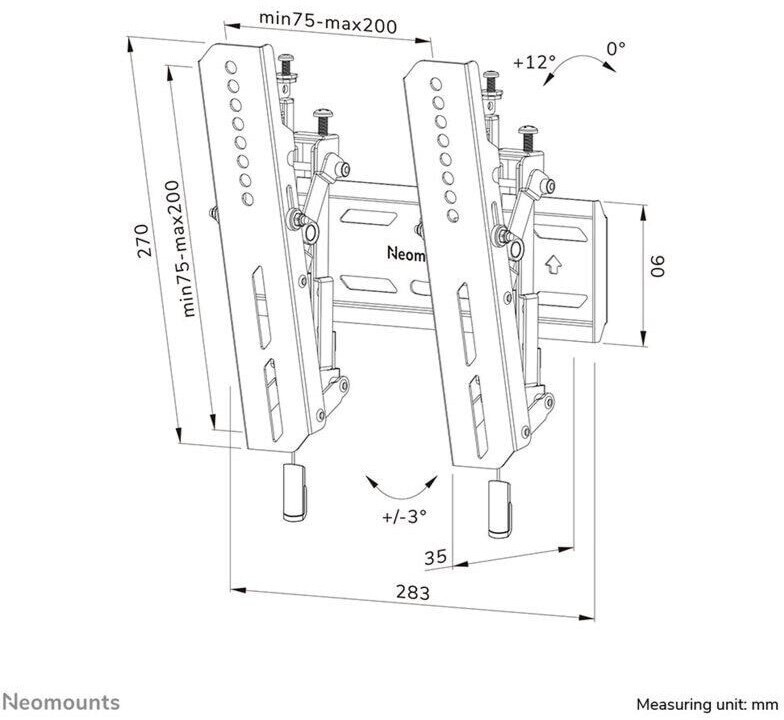 min75-max200

+12°

0°

270

min75-max200

Neom

90

+/-3°

35

283

Neomounts

Measuring unit: mm