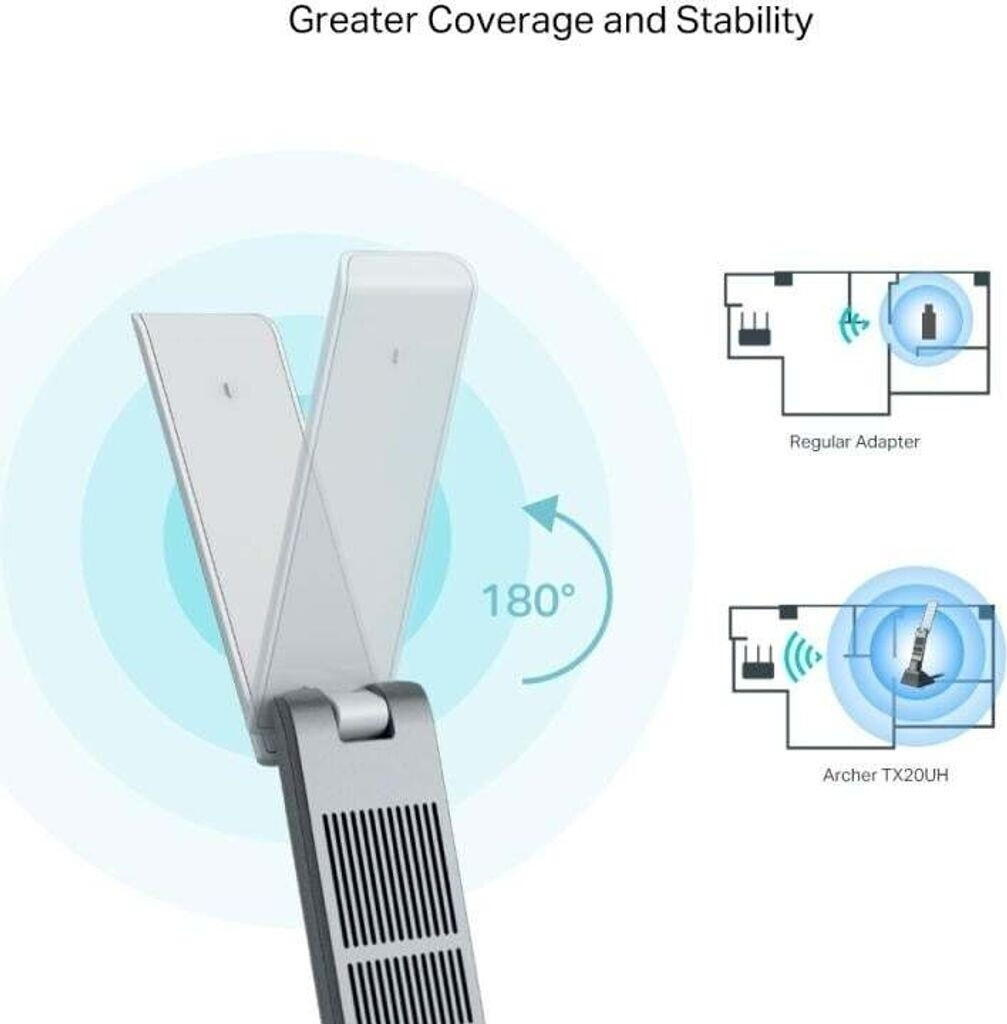 Greater Coverage and Stability

180°

Regular Adapter

Archer TX20UH