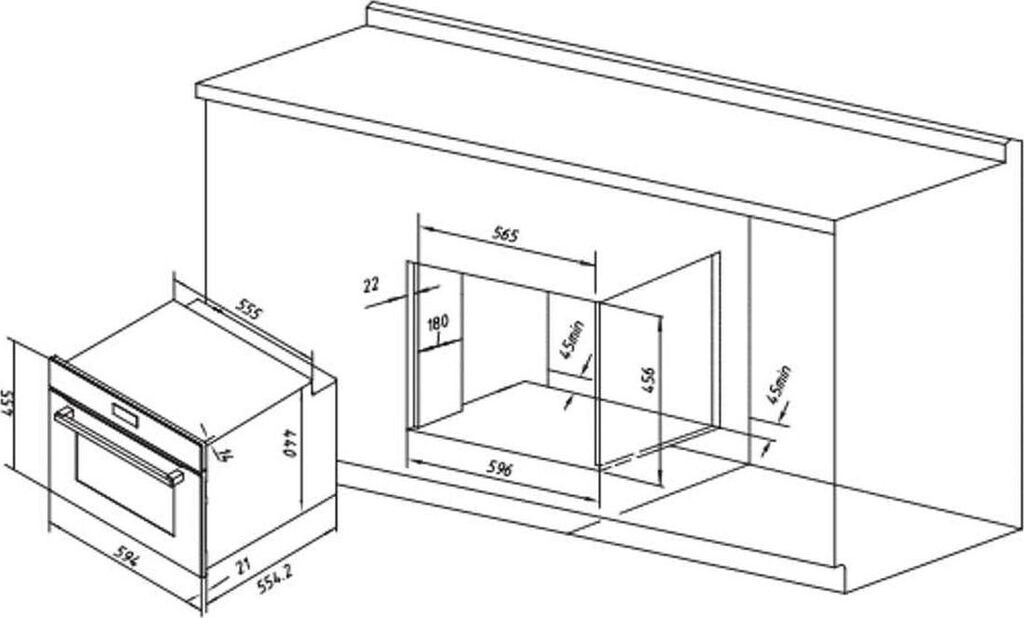 565
22
180
4.5min
456
4.5min
596
555
455
14
440
594
21
554.2