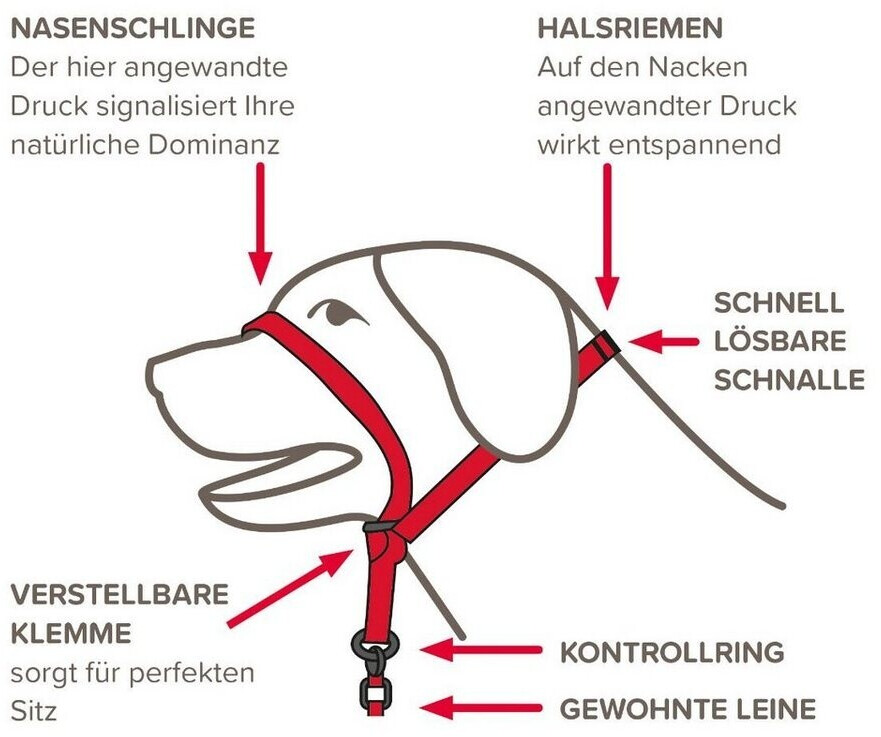 NASENSCHLINGE
Der hier angewandte Druck signalisiert Ihre natürliche Dominanz

HALSRIEMEN
Auf den Nacken angewandter Druck wirkt entspannend

SCHNELL LÖSBARE SCHNALLE

VERSTELLBARE KLEMME
sorgt für perfekten Sitz

KONTROLLRING

GEWOHNTE LEINE