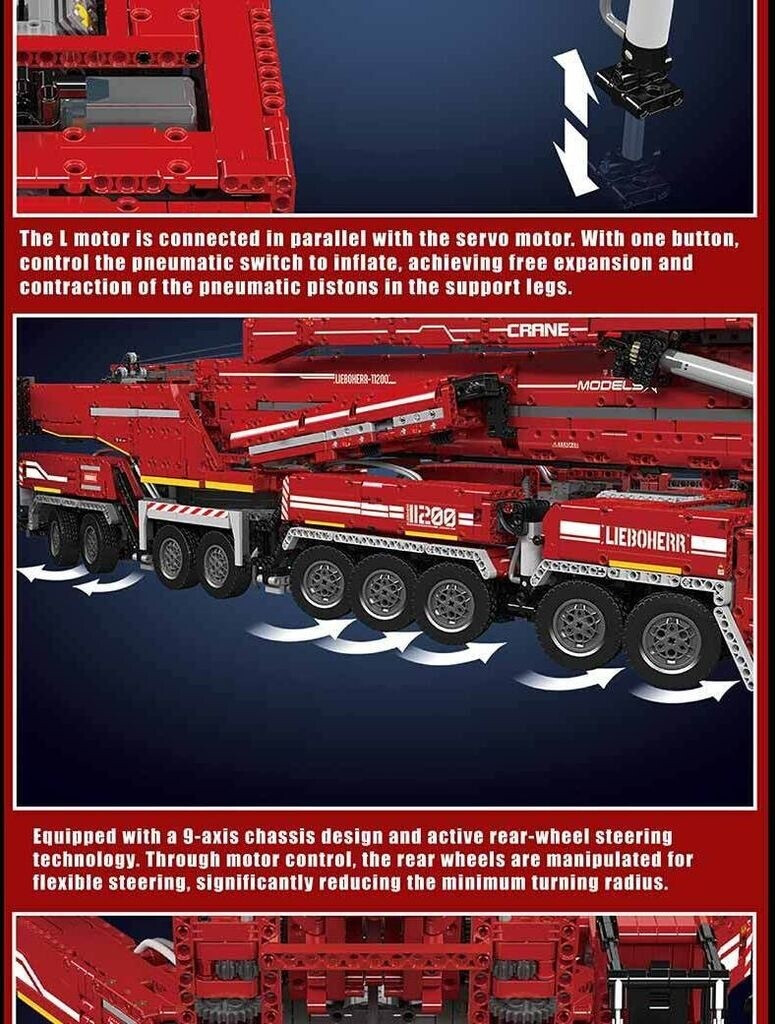 The L motor is connected in parallel with the servo motor. With one button, control the pneumatic switch to inflate, achieving free expansion and contraction of the pneumatic pistons in the support legs.

CRANE
LIEBOHERR-11200
MODELS
11200
LIEBOHERR

Equipped with a 9-axis chassis design and active rear-wheel steering technology. Through motor control, the rear wheels are manipulated for flexible steering, significantly reducing the minimum turning radius.