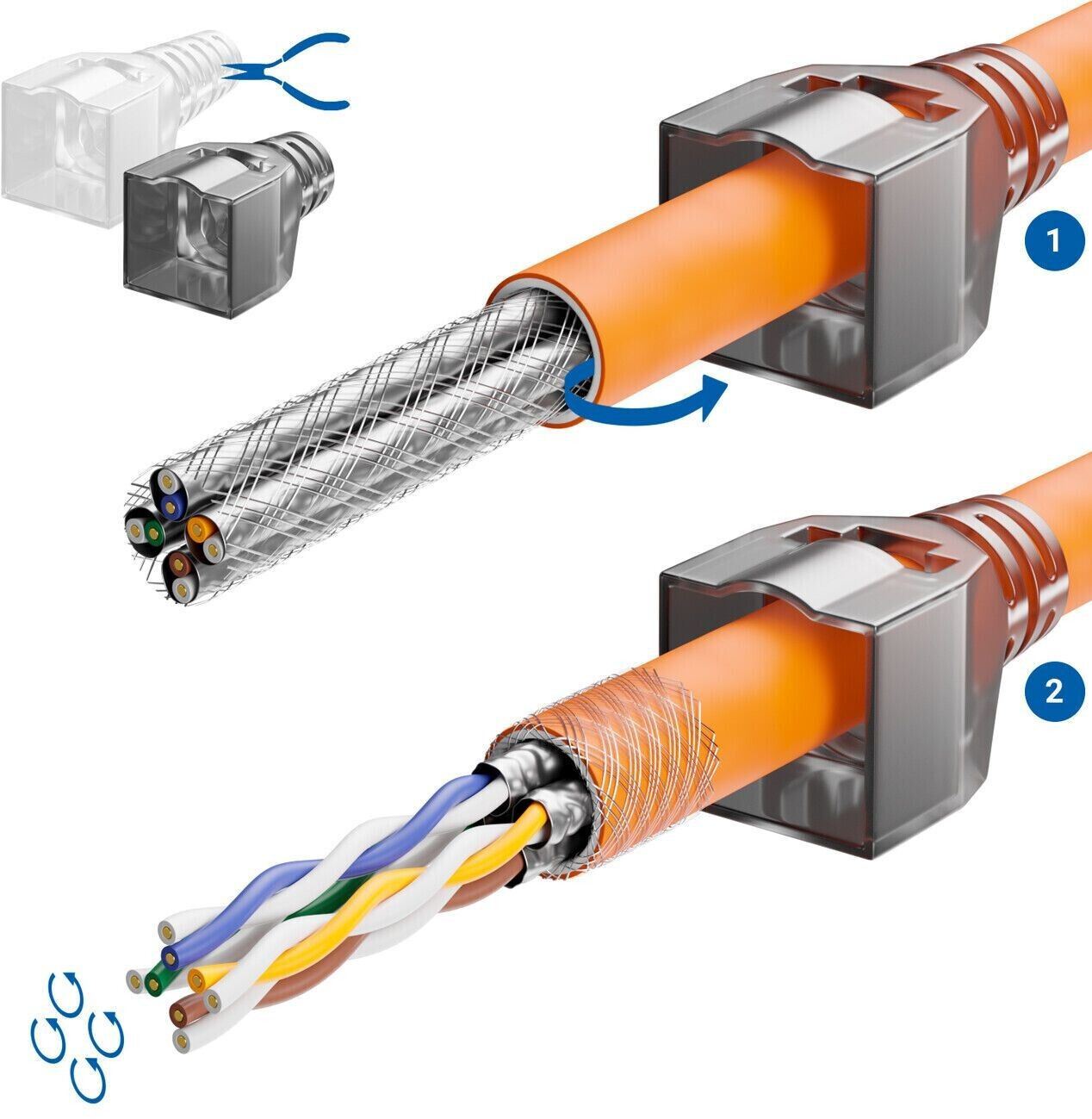 1

2