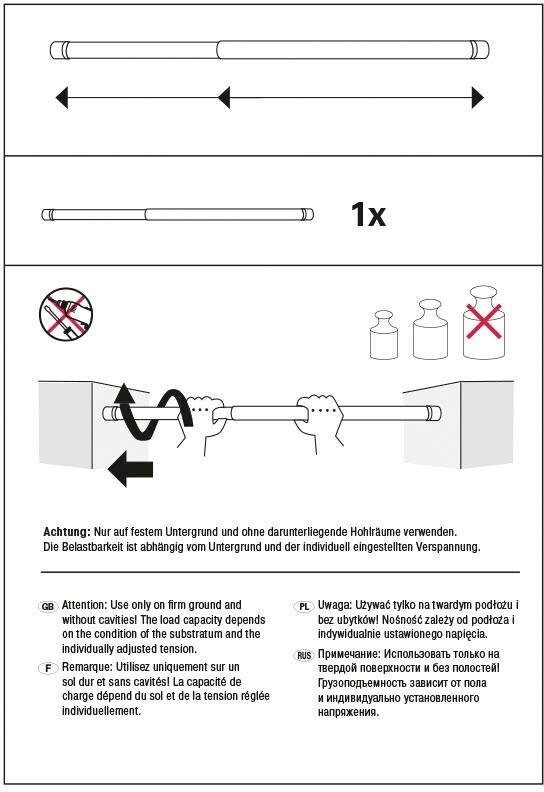 1x

Achtung: Nur auf festem Untergrund und ohne darunterliegende Hohlräume verwenden. Die Belastbarkeit ist abhängig vom Untergrund und der individuell eingestellten Verspannung.

GB Attention: Use only on firm ground and without cavities! The load capacity depends on the condition of the substratum and the individually adjusted tension.

F Remarque: Utilisez uniquement sur un sol dur et sans cavités! La capacité de charge dépend du sol et de la tension réglée individuellement.

PL Uwaga: Używać tylko na twardym podłożu i bez ubytków! Nośność zależy od podłoża i indywidualnie ustawionego napięcia.

RUS Примечание: Использовать только на твердой поверхности и без полостей! Грузоподъемность зависит от пола и индивидуально установленного напряжения.