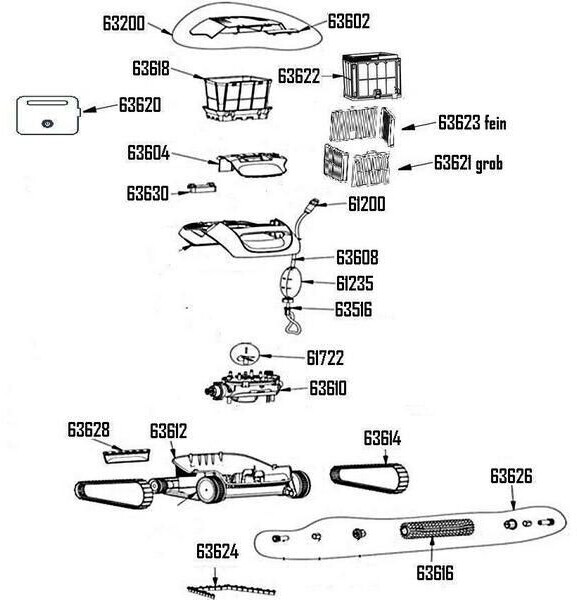 63200
63602
63618
63622
63620
63623 fein
63604
63621 grob
63630
61200
63608
61235
63516
61722
63610
63628
63612
63614
63626
63624
63616