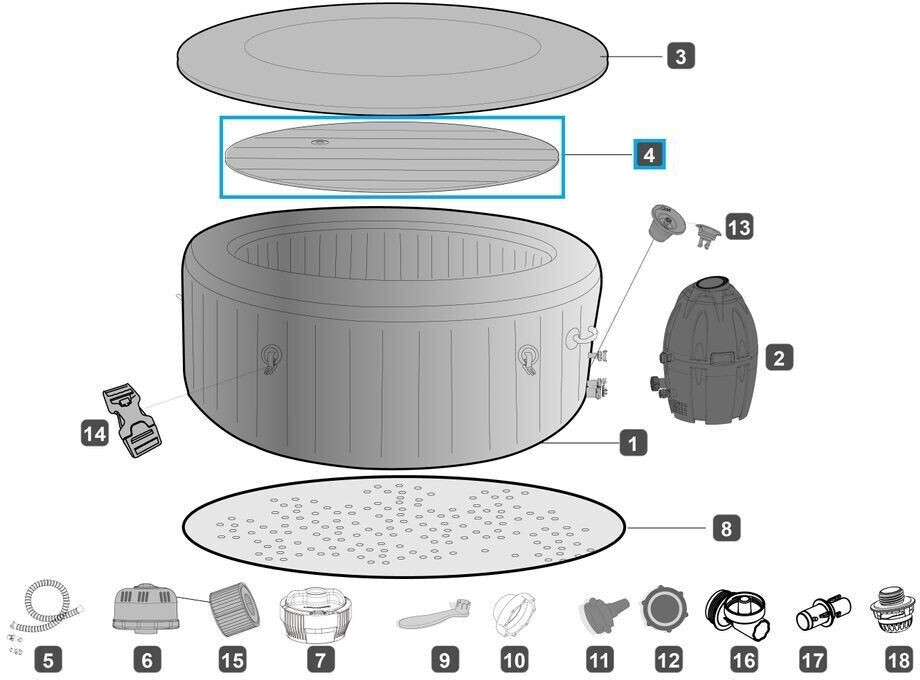 3
4
13
2
14
1
8
5
6
15
7
9
10
11
12
16
17
18