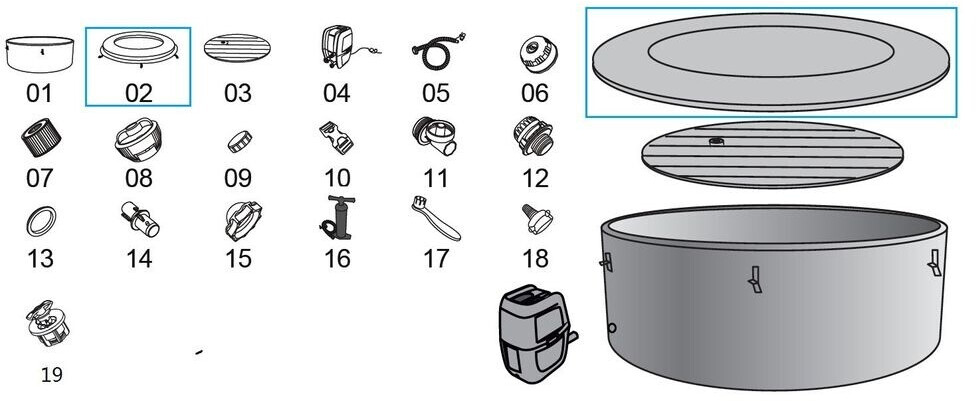 01 02 03 04 05 06
07 08 09 10 11 12
13 14 15 16 17 18
19