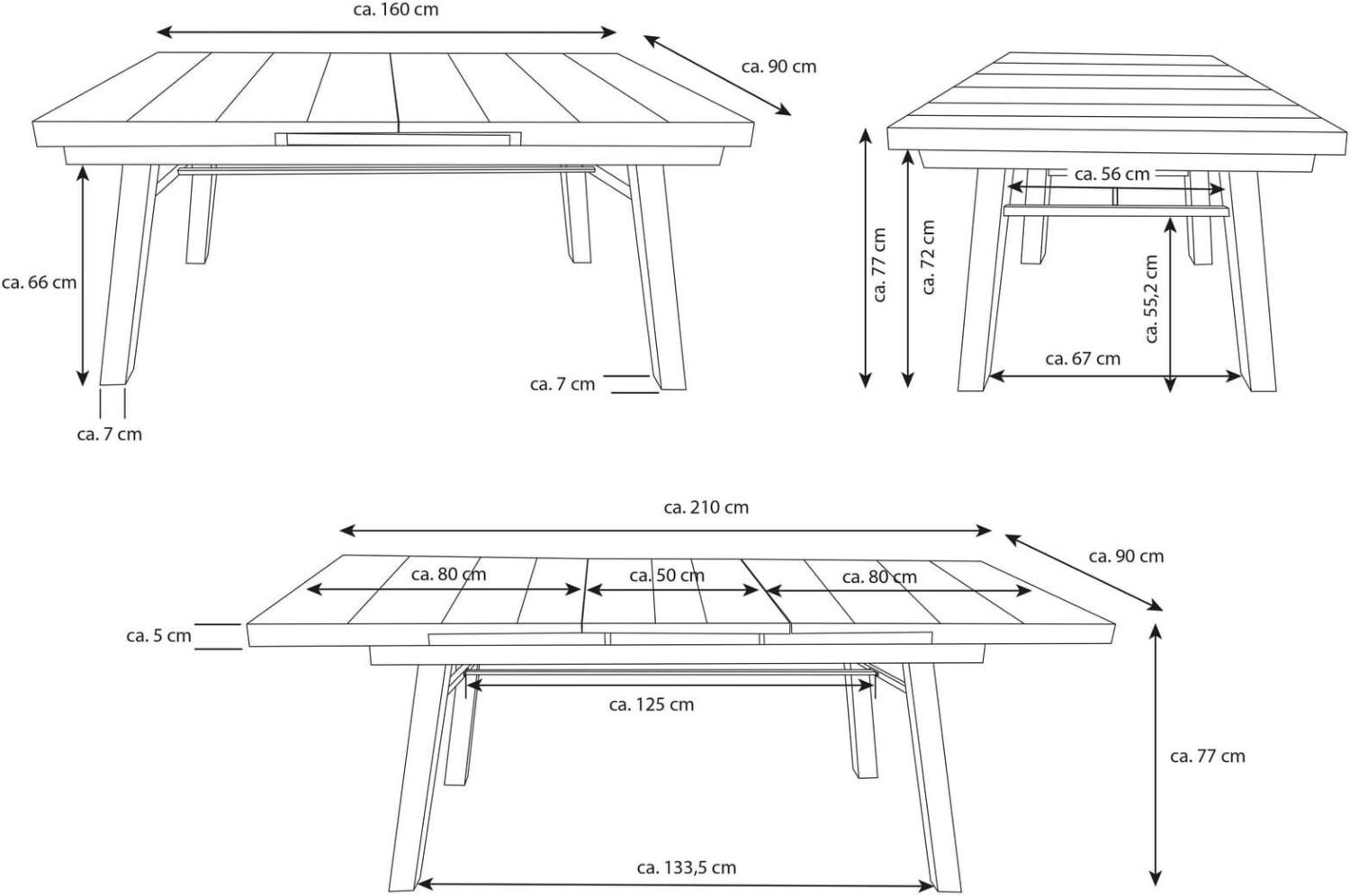 ca. 160 cm
ca. 90 cm
ca. 66 cm
ca. 7 cm
ca. 7 cm

ca. 56 cm
ca. 77 cm
ca. 72 cm
ca. 55,2 cm
ca. 67 cm

ca. 210 cm
ca. 90 cm
ca. 80 cm
ca. 50 cm
ca. 80 cm
ca. 5 cm
ca. 125 cm
ca. 77 cm
ca. 133,5 cm