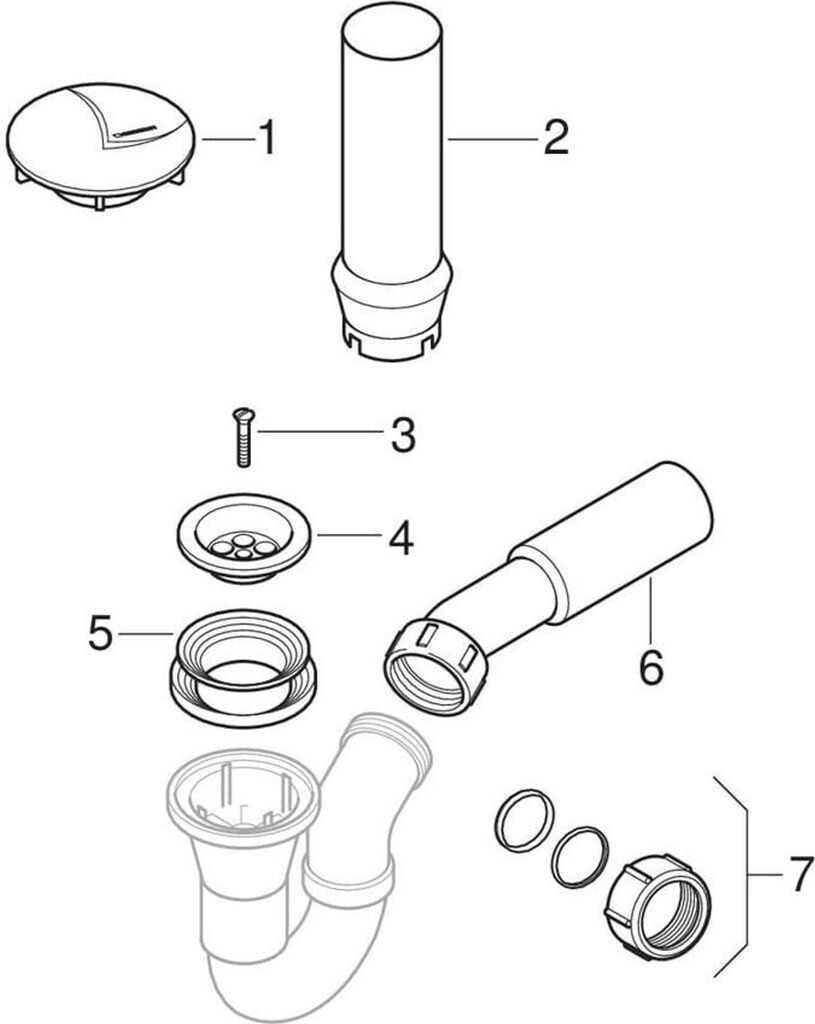 1
2
3
4
5
6
7