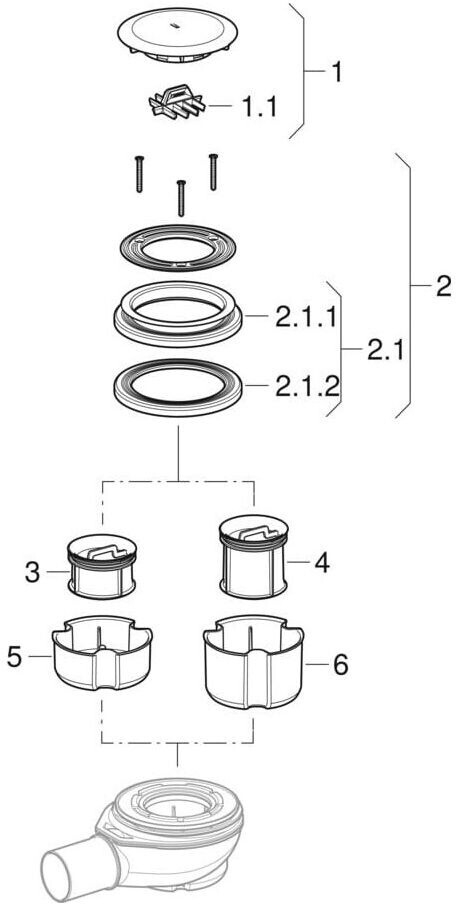 1
1.1
2
2.1.1
2.1
2.1.2
3
4
5
6