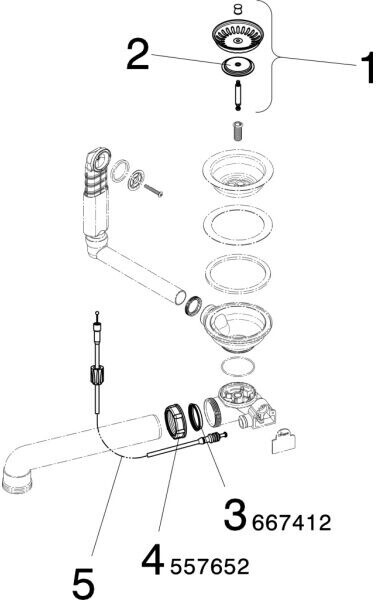 2

1

3 667412

4 557652

5