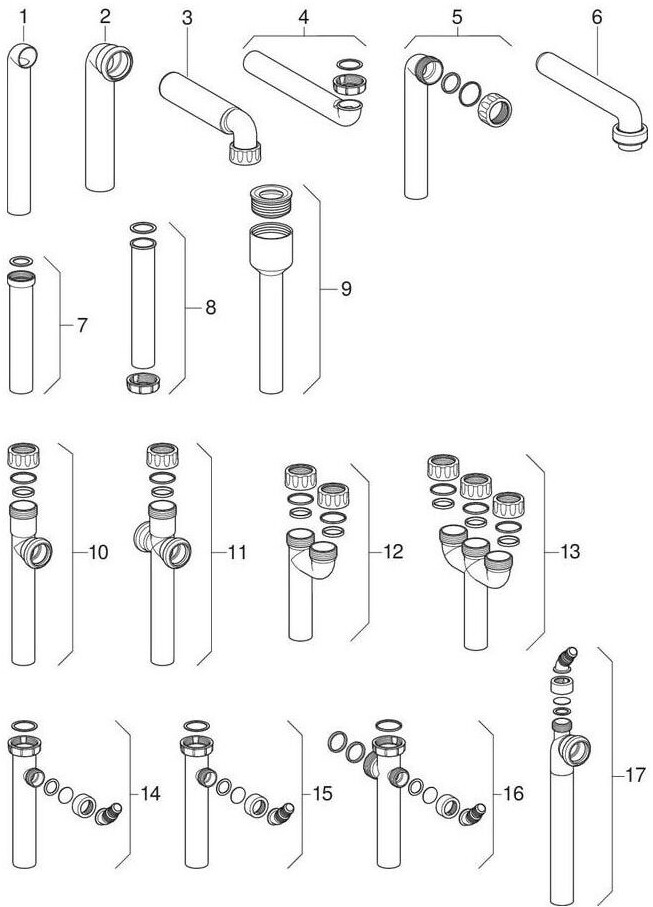 1
2
3
4
5
6
7
8
9
10
11
12
13
14
15
16
17