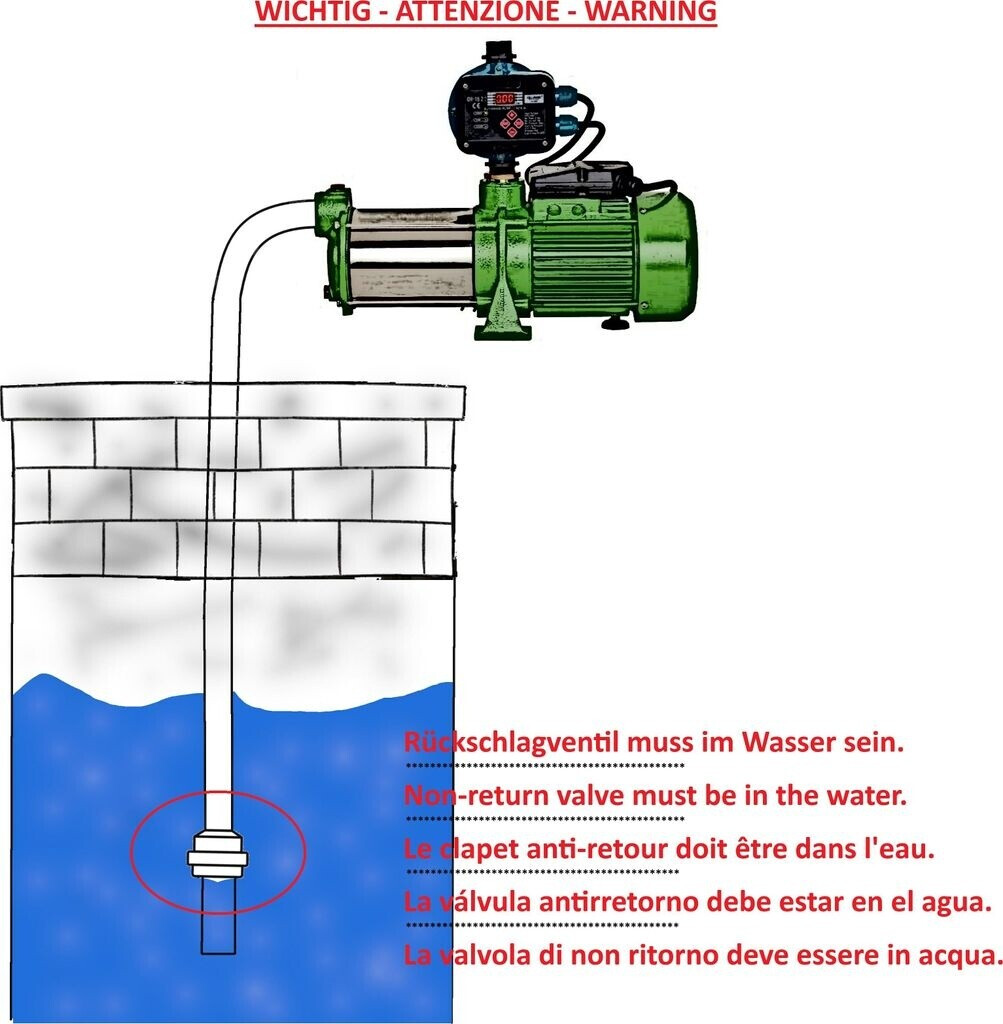 WICHTIG - ATTENZIONE - WARNING

Rückschlagventil muss im Wasser sein.

Non-return valve must be in the water.

Le clapet anti-retour doit être dans l'eau.

La válvula antirretorno debe estar en el agua.

La valvola di non ritorno deve essere in acqua.