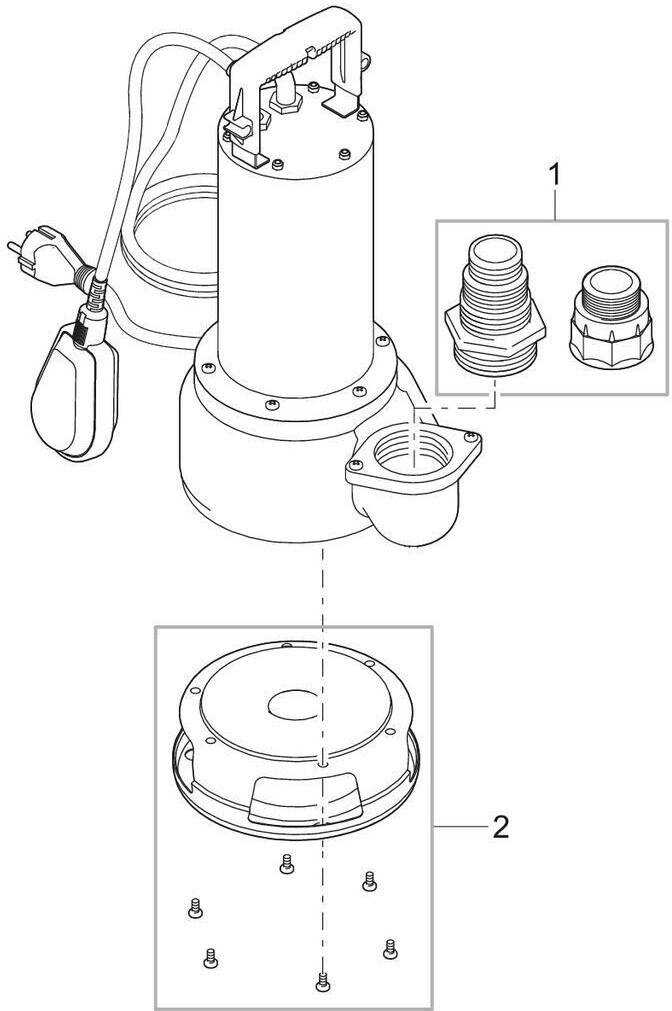 1

2