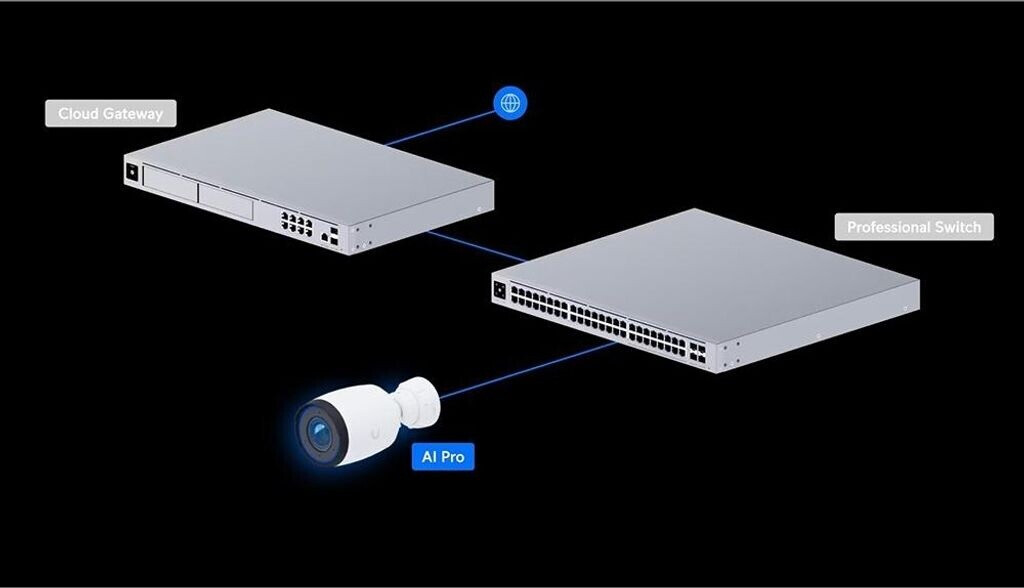 Cloud Gateway

Professional Switch

AI Pro