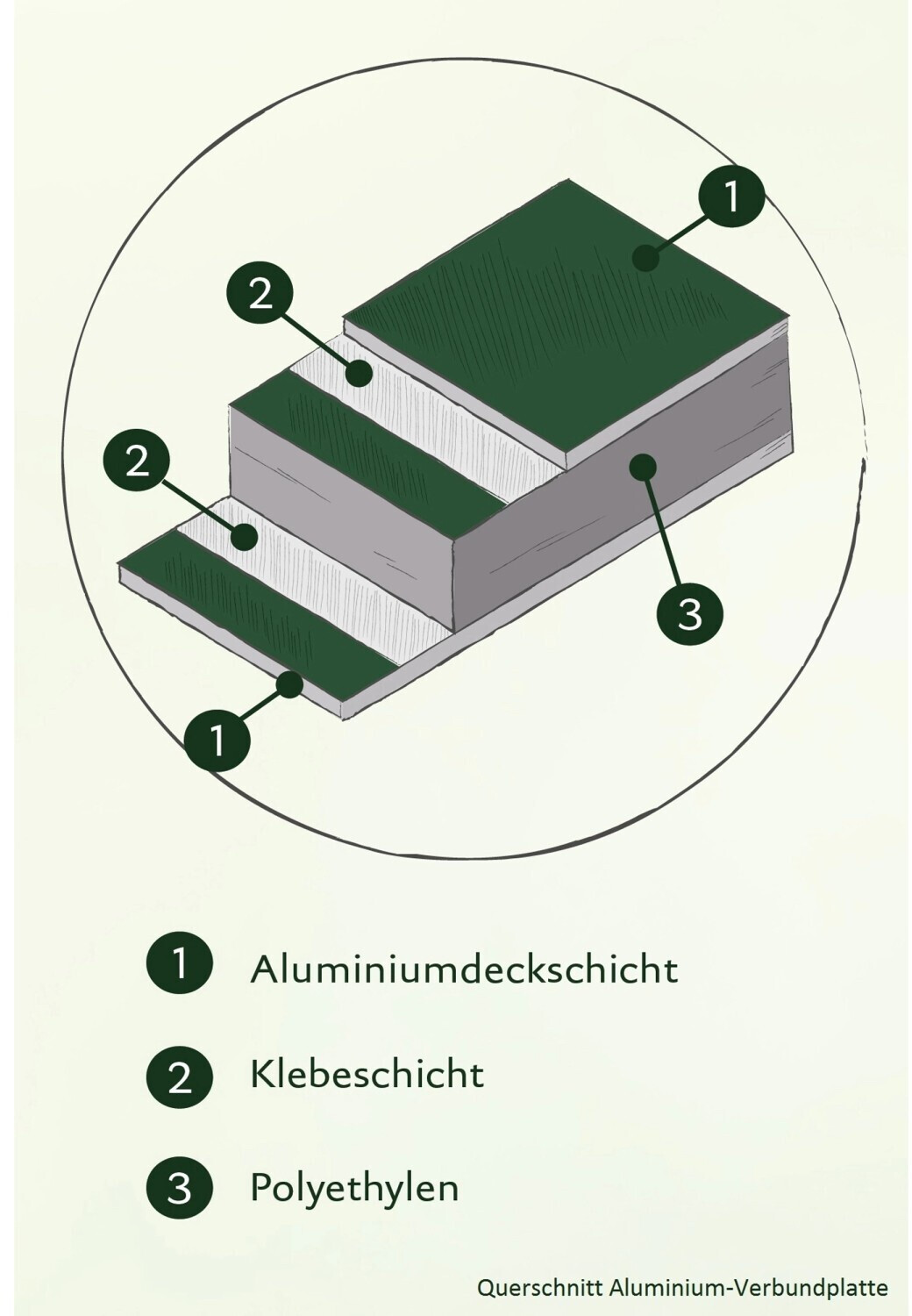 1

2

2

3

1

1 Aluminiumdeckschicht

2 Klebeschicht

3 Polyethylen

Querschnitt Aluminium-Verbundplatte