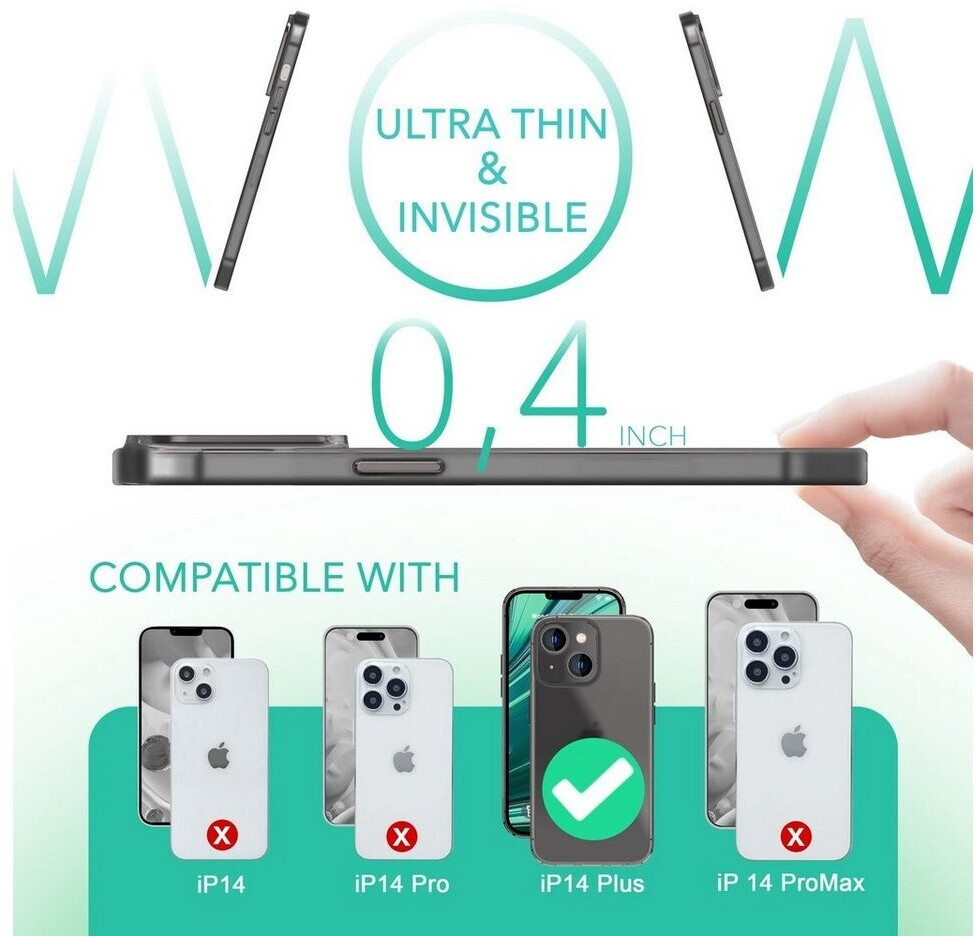 WOW

ULTRA THIN & INVISIBLE

0,4 INCH

COMPATIBLE WITH

iP14

iP14 Pro

iP14 Plus

iP 14 ProMax