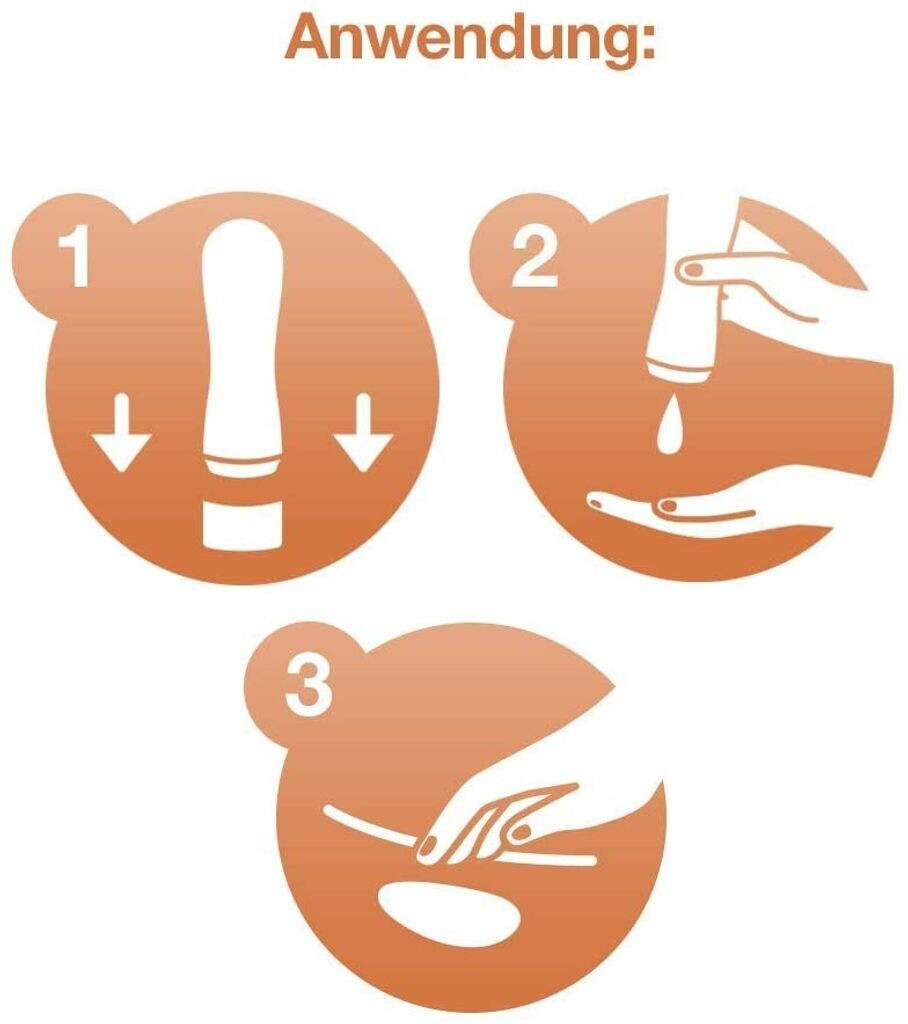 Anwendung:

1

2

3