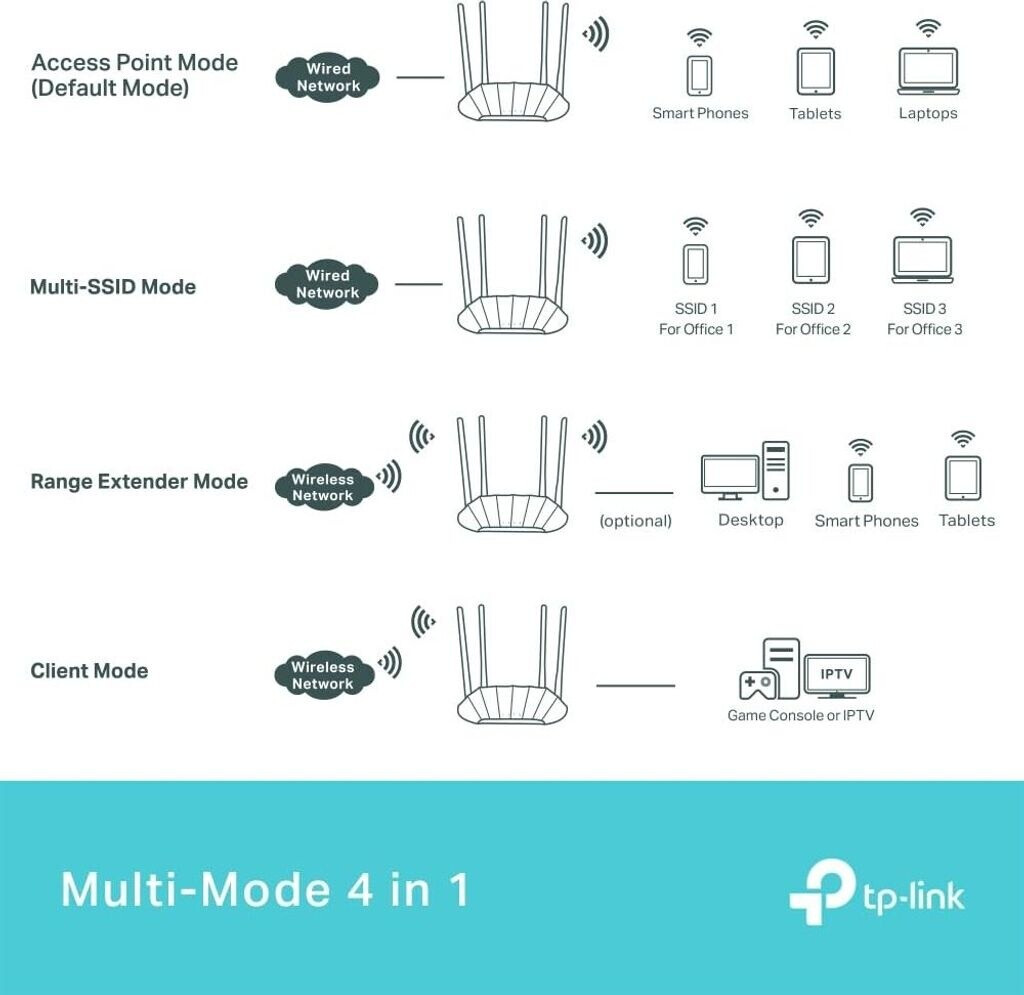 Access Point Mode
(Default Mode)

Wired Network

Smart Phones

Tablets

Laptops

Multi-SSID Mode

Wired Network

SSID 1
For Office 1

SSID 2
For Office 2

SSID 3
For Office 3

Range Extender Mode

Wireless Network

(optional)

Desktop

Smart Phones

Tablets

Client Mode

Wireless Network

IPTV

Game Console or IPTV

Multi-Mode 4 in 1

tp-link