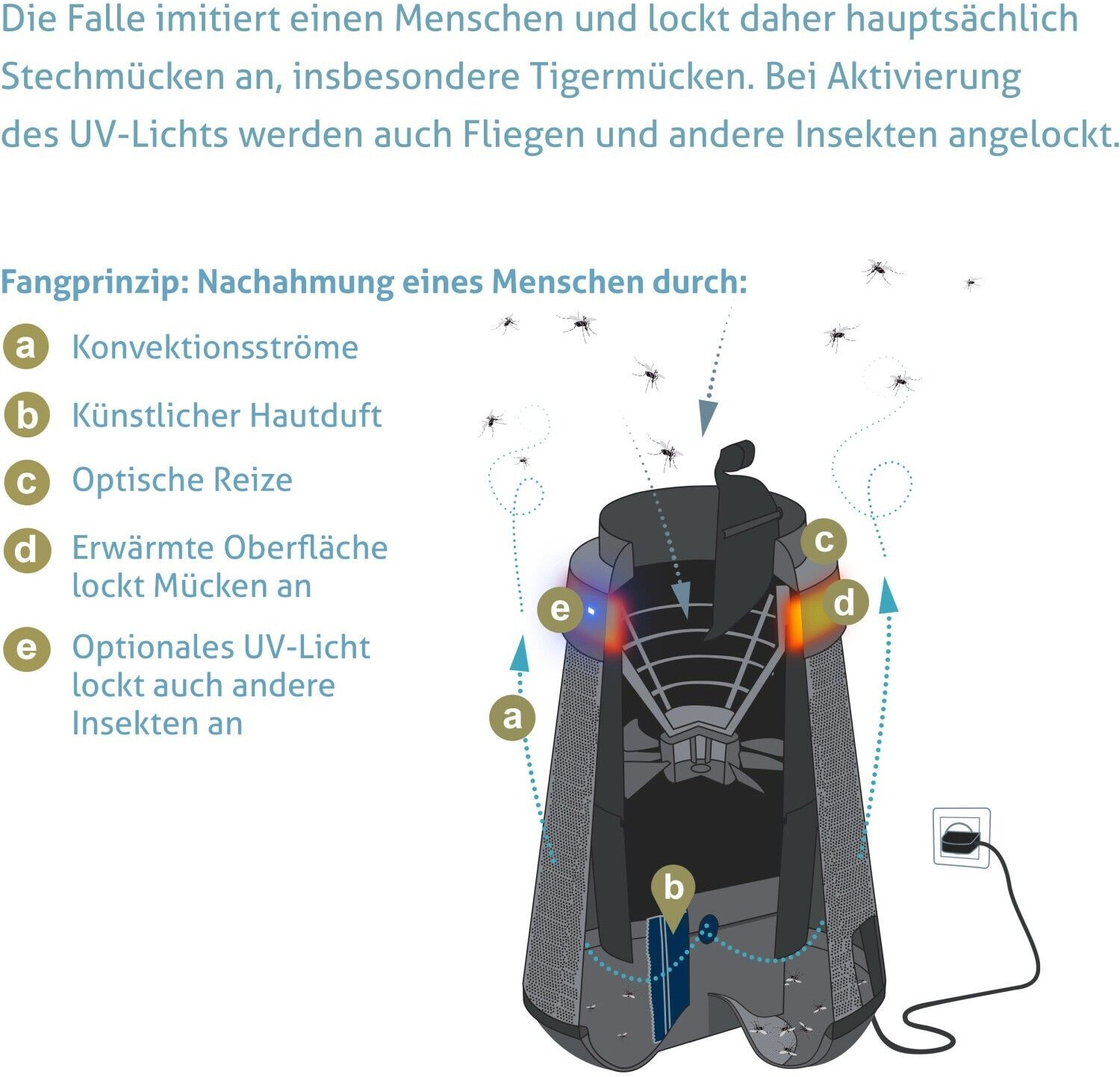 Die Falle imitiert einen Menschen und lockt daher hauptsächlich Stechmücken an, insbesondere Tigermücken. Bei Aktivierung des UV-Lichts werden auch Fliegen und andere Insekten angelockt.

Fangprinzip: Nachahmung eines Menschen durch:

a Konvektionsströme

b Künstlicher Hautduft

c Optische Reize

d Erwärmte Oberfläche lockt Mücken an

e Optionales UV-Licht lockt auch andere Insekten an

c

e

d

a

b