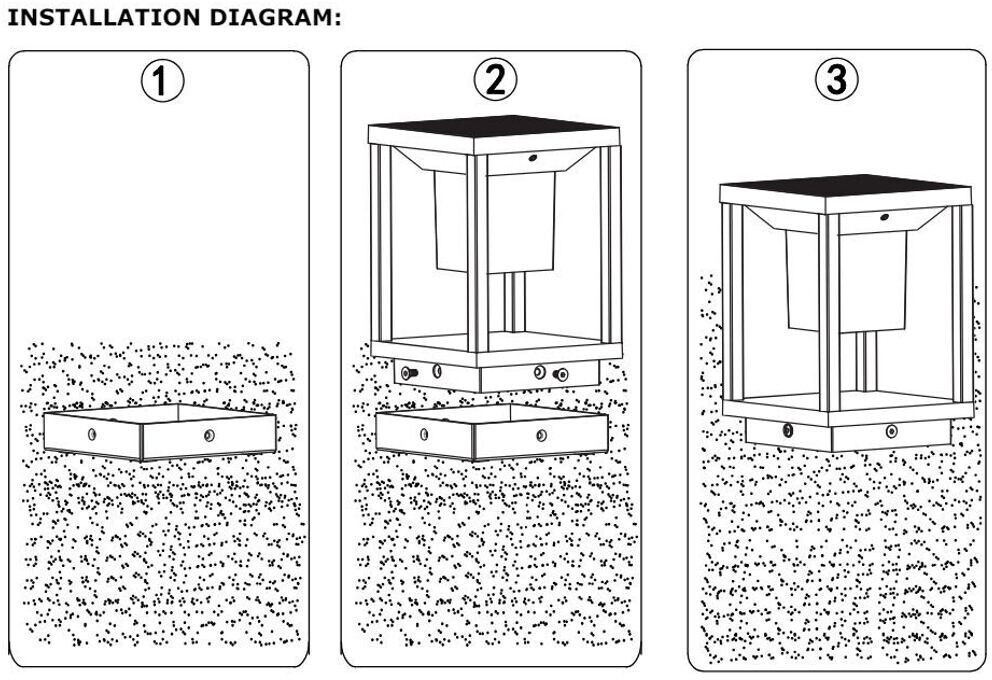 INSTALLATION DIAGRAM:

1

2

3