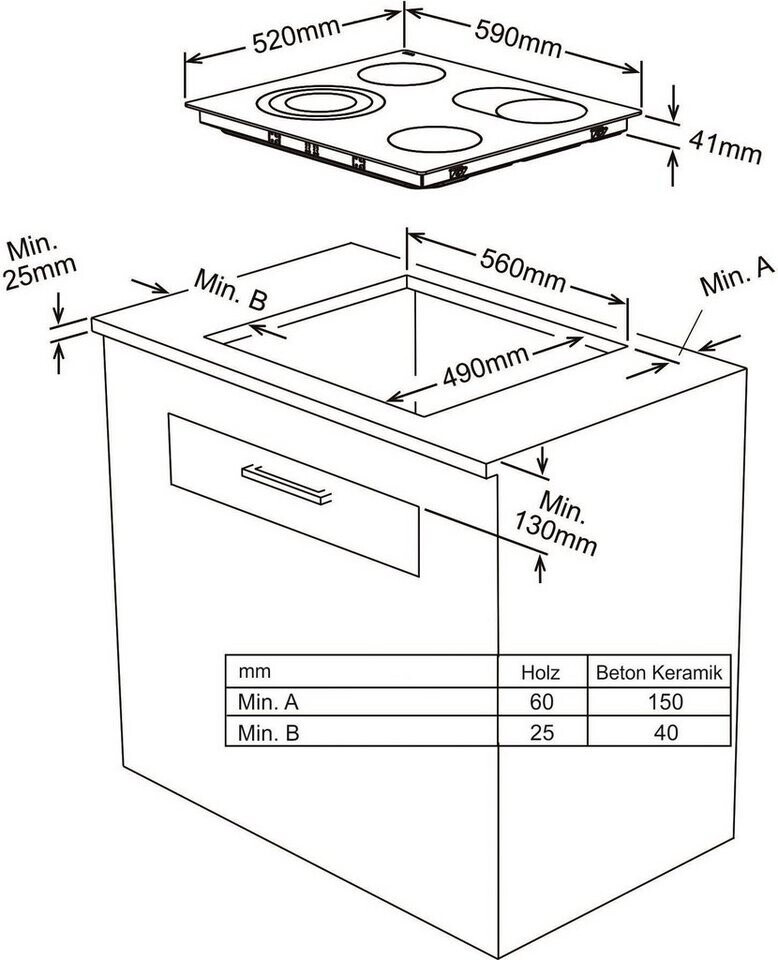 520mm
590mm
41mm

Min.
25mm
Min. B
560mm
Min. A
490mm
Min.
130mm

| mm | Holz | Beton Keramik |
|---|---|---|
| Min. A | 60 | 150 |
| Min. B | 25 | 40 |