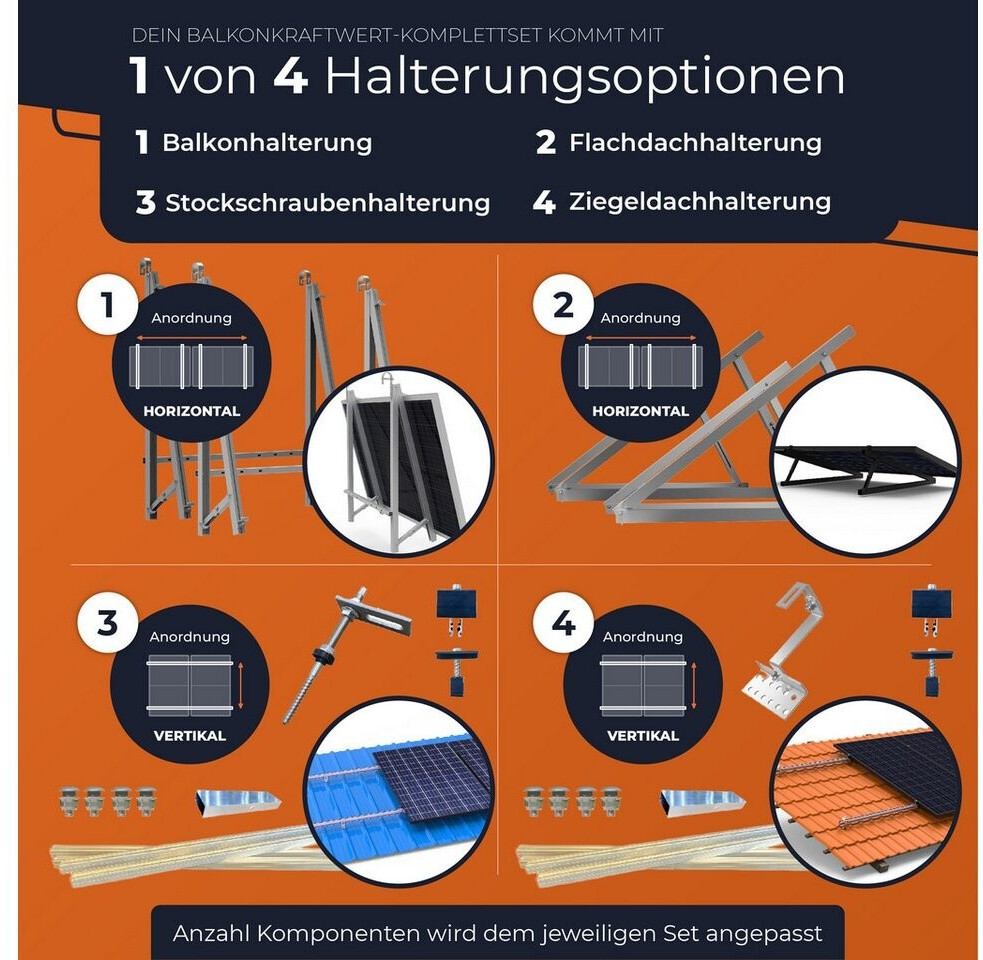 DEIN BALKONKRAFTWERT-KOMPLETTSET KOMMT MIT

1 von 4 Halterungsoptionen

1 Balkonhalterung

2 Flachdachhalterung

3 Stockschraubenhalterung

4 Ziegeldachhalterung

1
Anordnung
HORIZONTAL

2
Anordnung
HORIZONTAL

3
Anordnung
VERTIKAL

4
Anordnung
VERTIKAL

Anzahl Komponenten wird dem jeweiligen Set angepasst