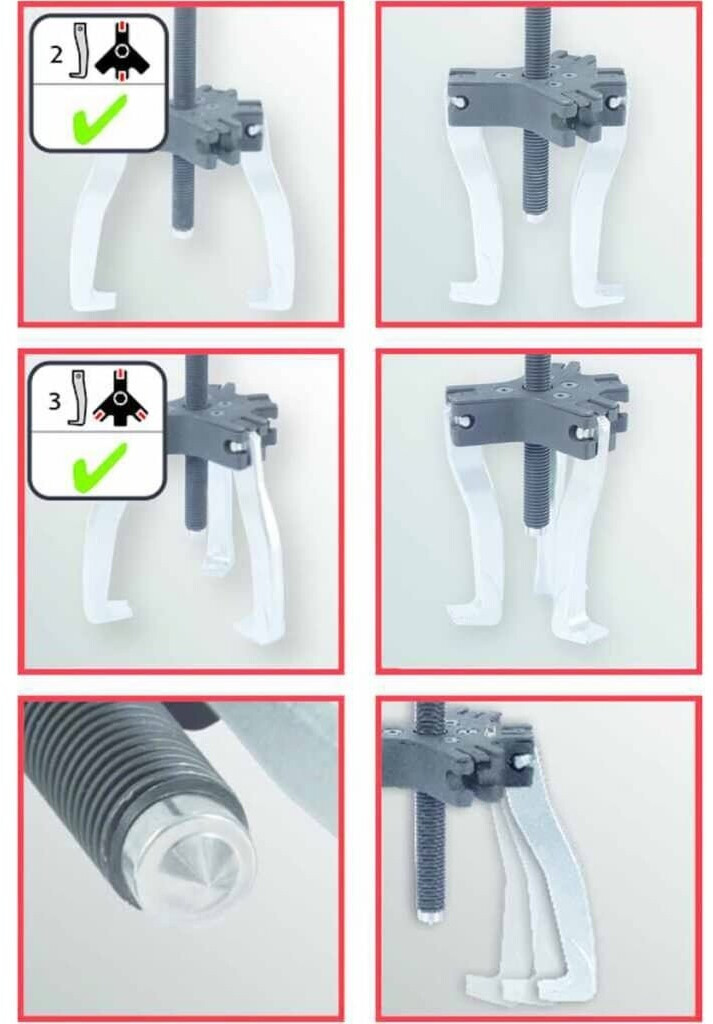 2

3