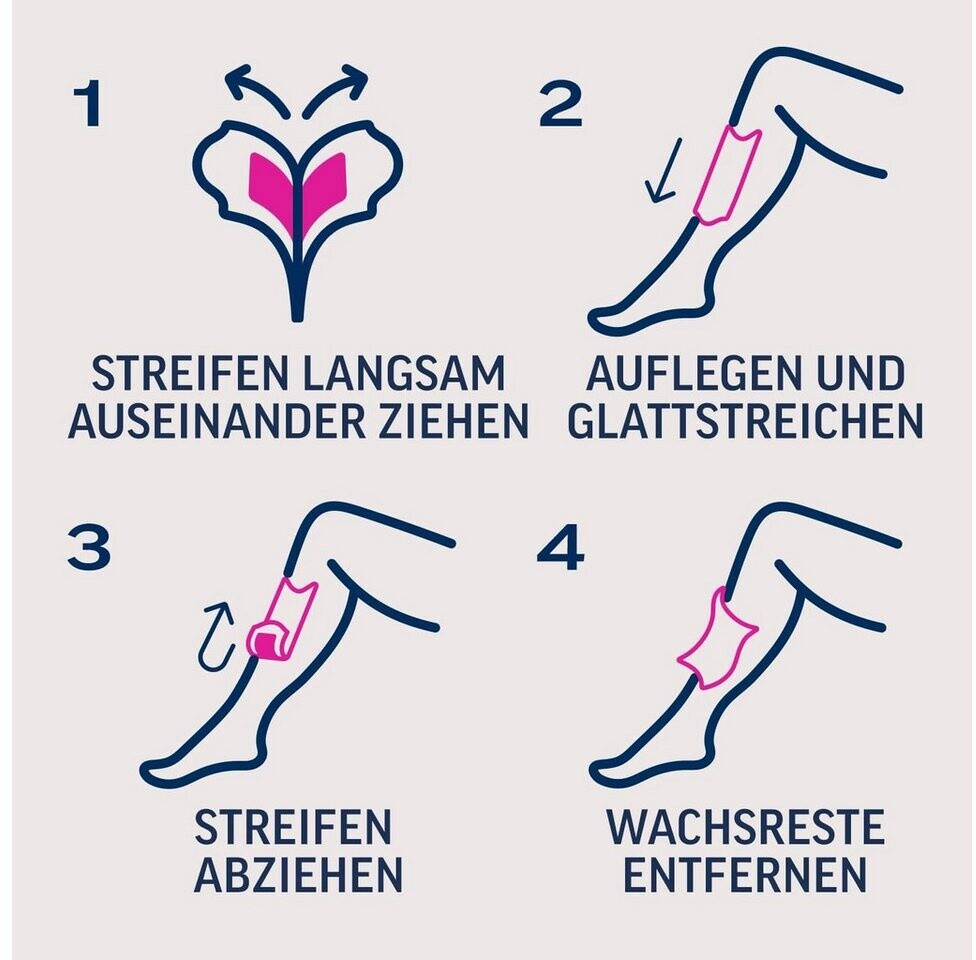 1

STREIFEN LANGSAM AUSEINANDER ZIEHEN

2

AUFLEGEN UND GLATTSTREICHEN

3

STREIFEN ABZIEHEN

4

WACHSRESTE ENTFERNEN