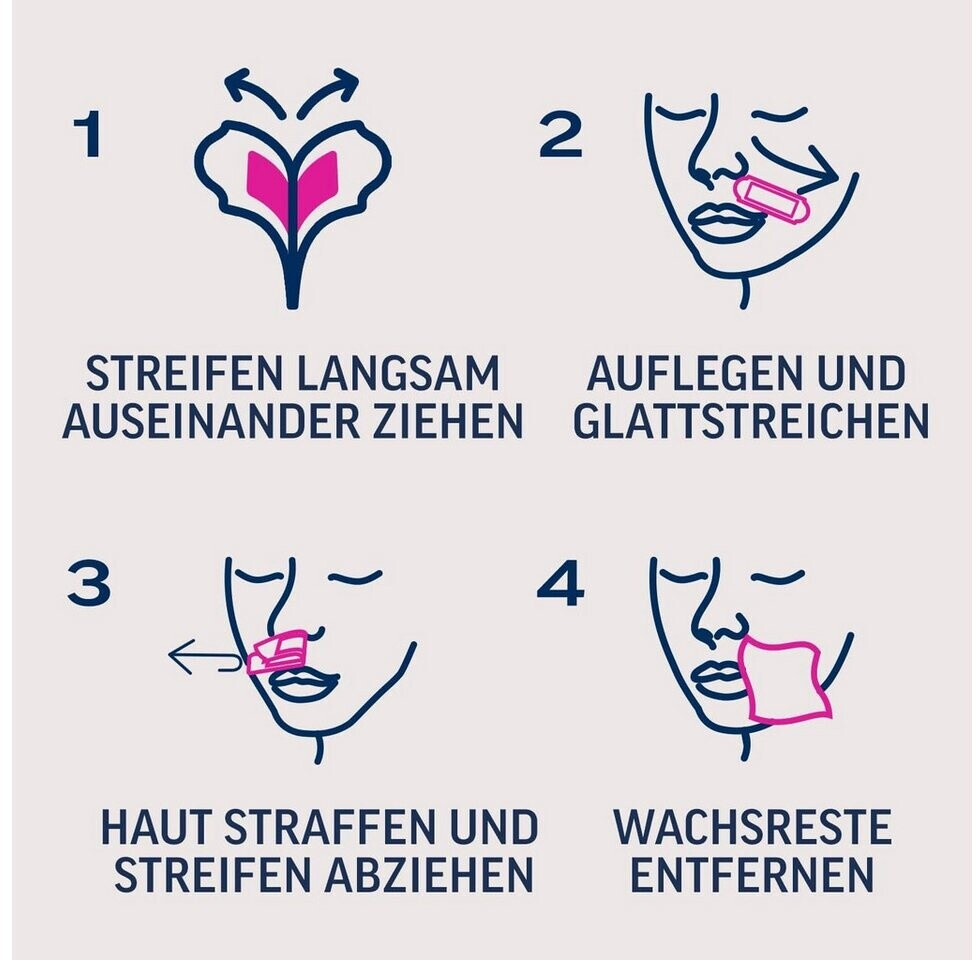 1

STREIFEN LANGSAM AUSEINANDER ZIEHEN

2

AUFLEGEN UND GLATTSTREICHEN

3

HAUT STRAFFEN UND STREIFEN ABZIEHEN

4

WACHSRESTE ENTFERNEN