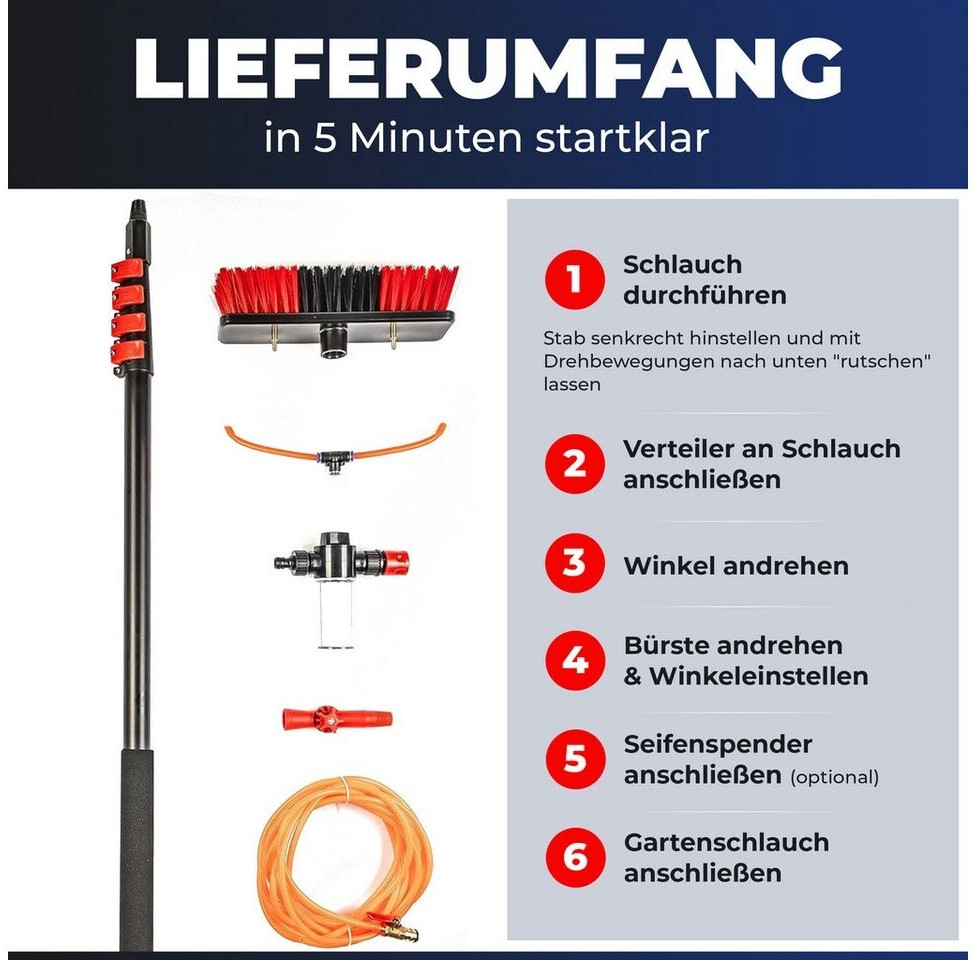 LIEFERUMFANG
in 5 Minuten startklar

1 Schlauch durchführen

Stab senkrecht hinstellen und mit Drehbewegungen nach unten "rutschen" lassen

2 Verteiler an Schlauch anschließen

3 Winkel andrehen

4 Bürste andrehen & Winkeleinstellen

5 Seifenspender anschließen (optional)

6 Gartenschlauch anschließen