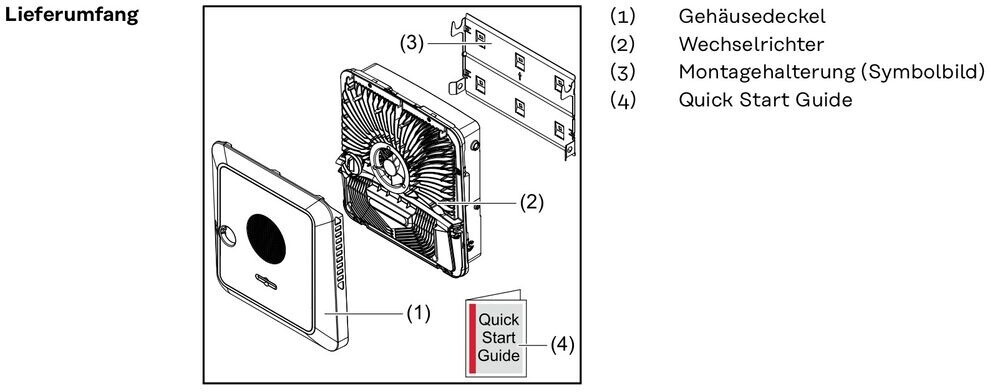 Lieferumfang

(3)

(2)

(1)

Quick Start Guide

(4)

(1) Gehäusedeckel
(2) Wechselrichter
(3) Montagehalterung (Symbolbild)
(4) Quick Start Guide