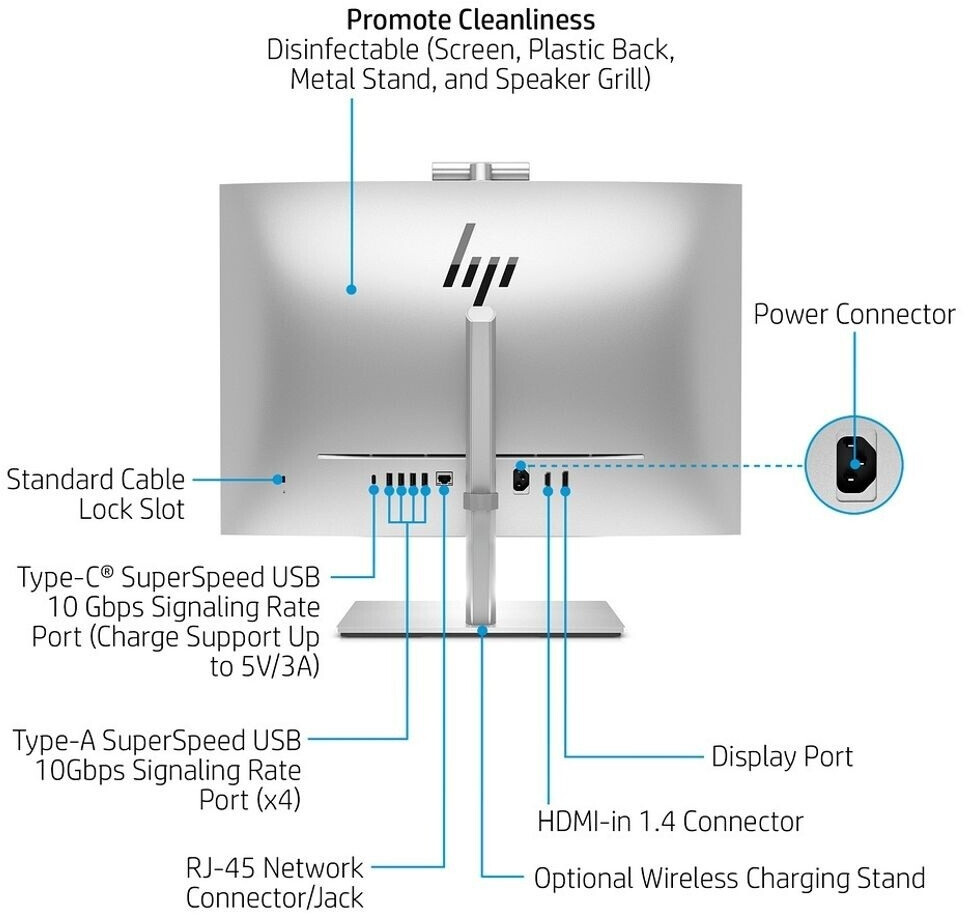 Promote Cleanliness
Disinfectable (Screen, Plastic Back, Metal Stand, and Speaker Grill)

hp

Power Connector

Standard Cable Lock Slot

Type-C® SuperSpeed USB 10 Gbps Signaling Rate Port (Charge Support Up to 5V/3A)

Type-A SuperSpeed USB 10Gbps Signaling Rate Port (x4)

RJ-45 Network Connector/Jack

Display Port

HDMI-in 1.4 Connector

Optional Wireless Charging Stand