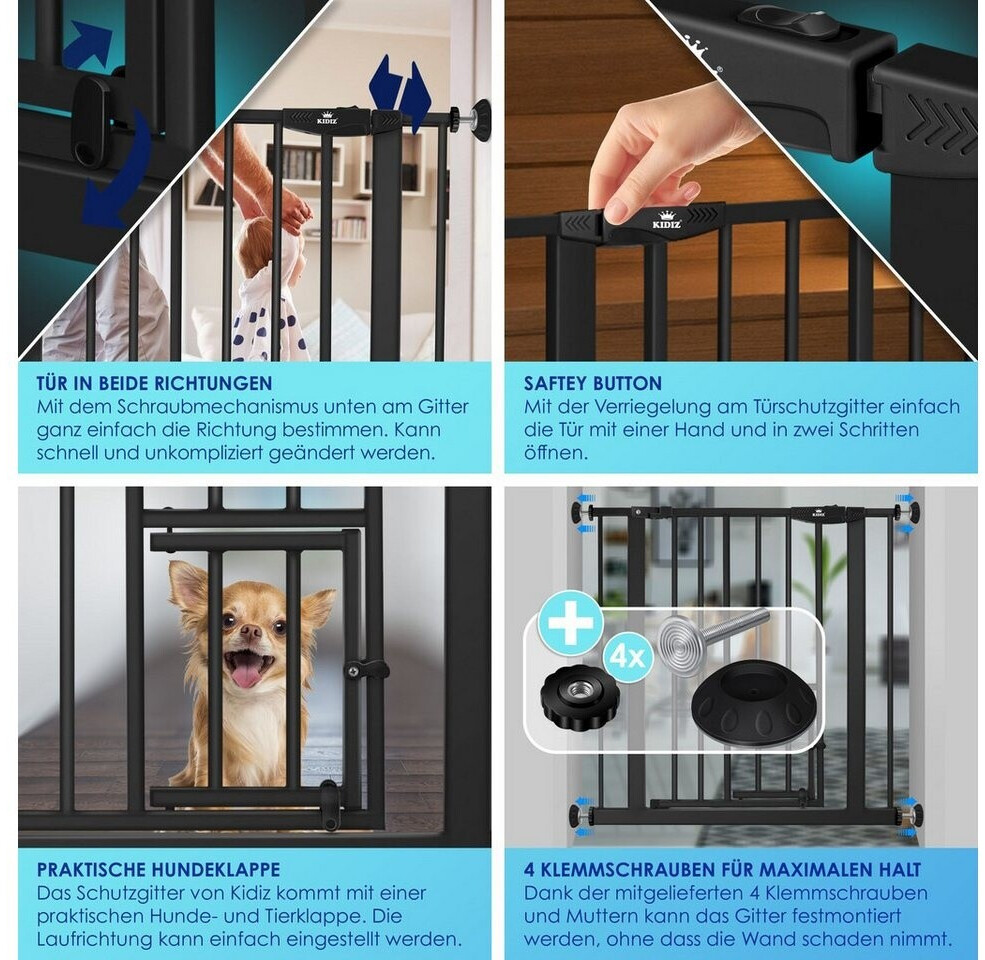 KIDIZ

TÜR IN BEIDE RICHTUNGEN
Mit dem Schraubmechanismus unten am Gitter ganz einfach die Richtung bestimmen. Kann schnell und unkompliziert geändert werden.

KIDIZ

SAFTEY BUTTON
Mit der Verriegelung am Türschutzgitter einfach die Tür mit einer Hand und in zwei Schritten öffnen.

PRAKTISCHE HUNDEKLAPPE
Das Schutzgitter von Kidiz kommt mit einer praktischen Hunde- und Tierklappe. Die Laufrichtung kann einfach eingestellt werden.

KIDIZ

4x

4 KLEMMSCHRAUBEN FÜR MAXIMALEN HALT
Dank der mitgelieferten 4 Klemmschrauben und Muttern kann das Gitter festmontiert werden, ohne dass die Wand schaden nimmt.