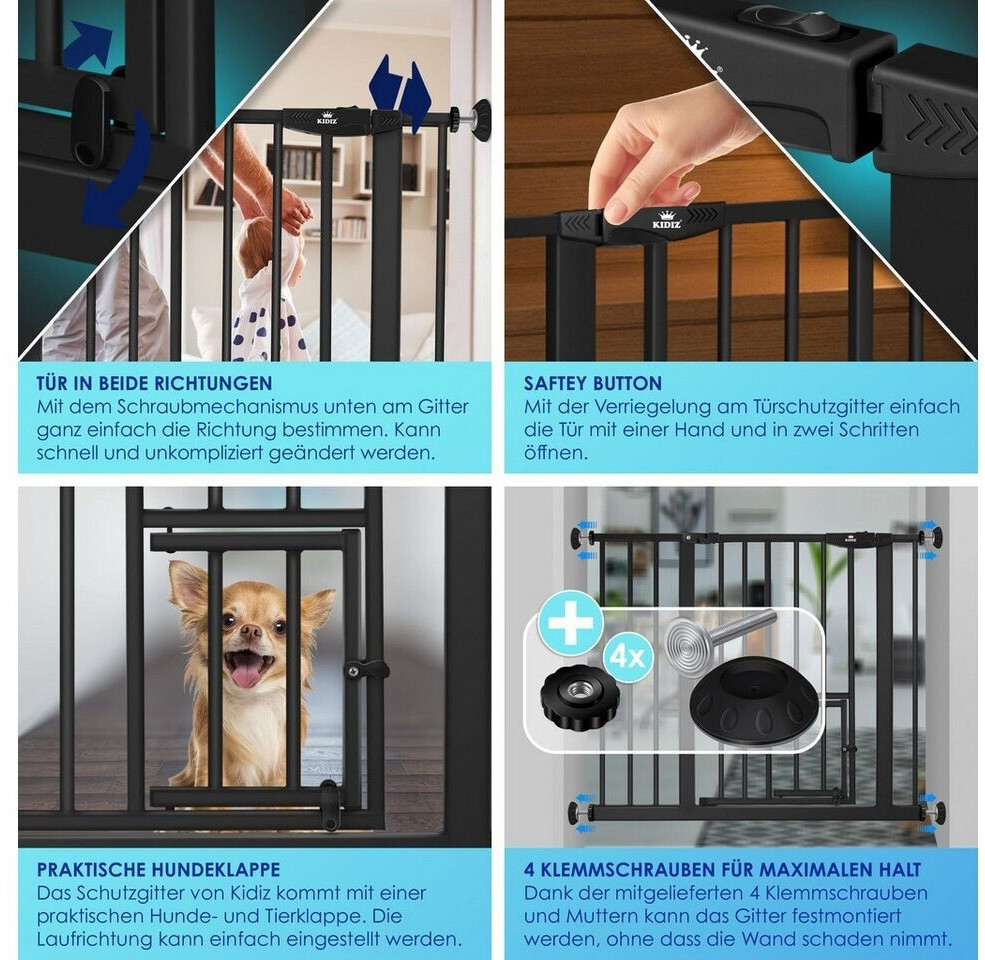 KIDIZ

TÜR IN BEIDE RICHTUNGEN
Mit dem Schraubmechanismus unten am Gitter ganz einfach die Richtung bestimmen. Kann schnell und unkompliziert geändert werden.

KIDIZ

SAFTEY BUTTON
Mit der Verriegelung am Türschutzgitter einfach die Tür mit einer Hand und in zwei Schritten öffnen.

PRAKTISCHE HUNDEKLAPPE
Das Schutzgitter von Kidiz kommt mit einer praktischen Hunde- und Tierklappe. Die Laufrichtung kann einfach eingestellt werden.

KIDIZ

4x

4 KLEMMSCHRAUBEN FÜR MAXIMALEN HALT
Dank der mitgelieferten 4 Klemmschrauben und Muttern kann das Gitter festmontiert werden, ohne dass die Wand schaden nimmt.