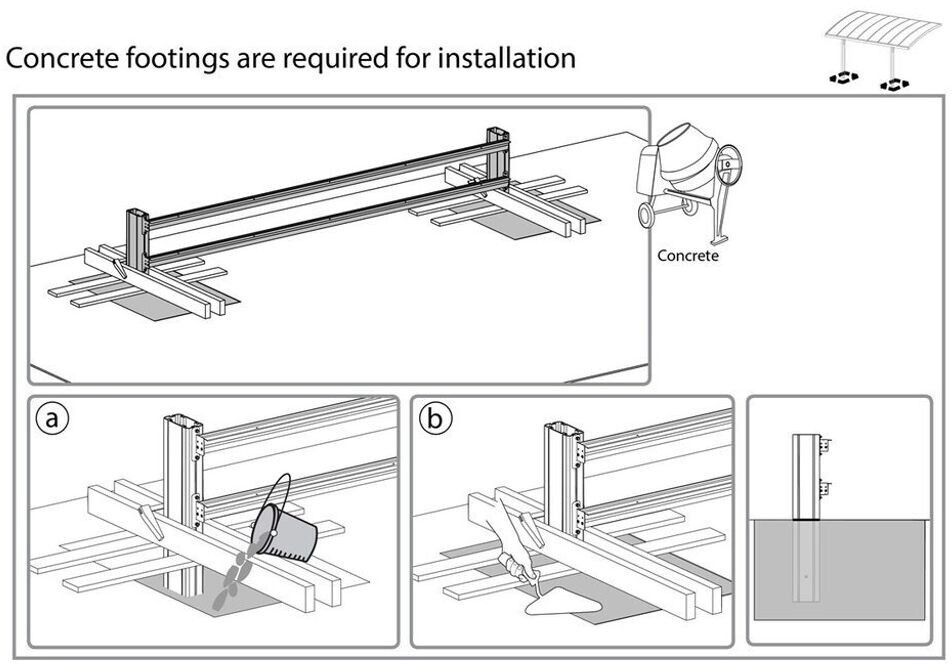 Concrete footings are required for installation

Concrete

a

b