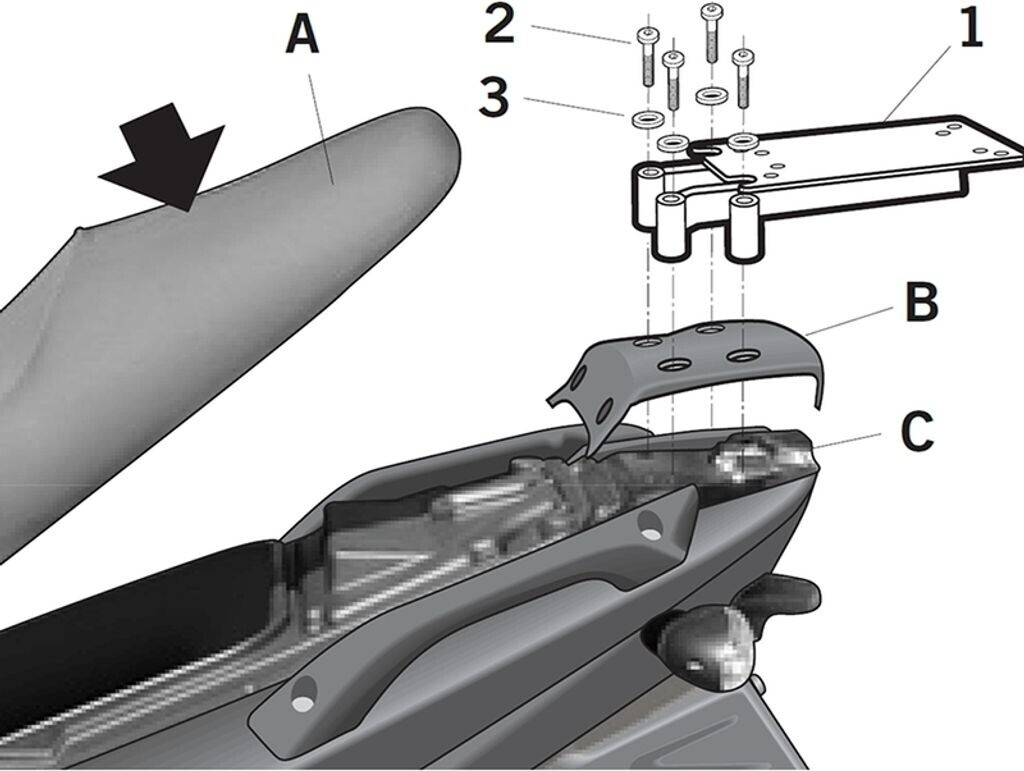 A
2
1
3
B
C