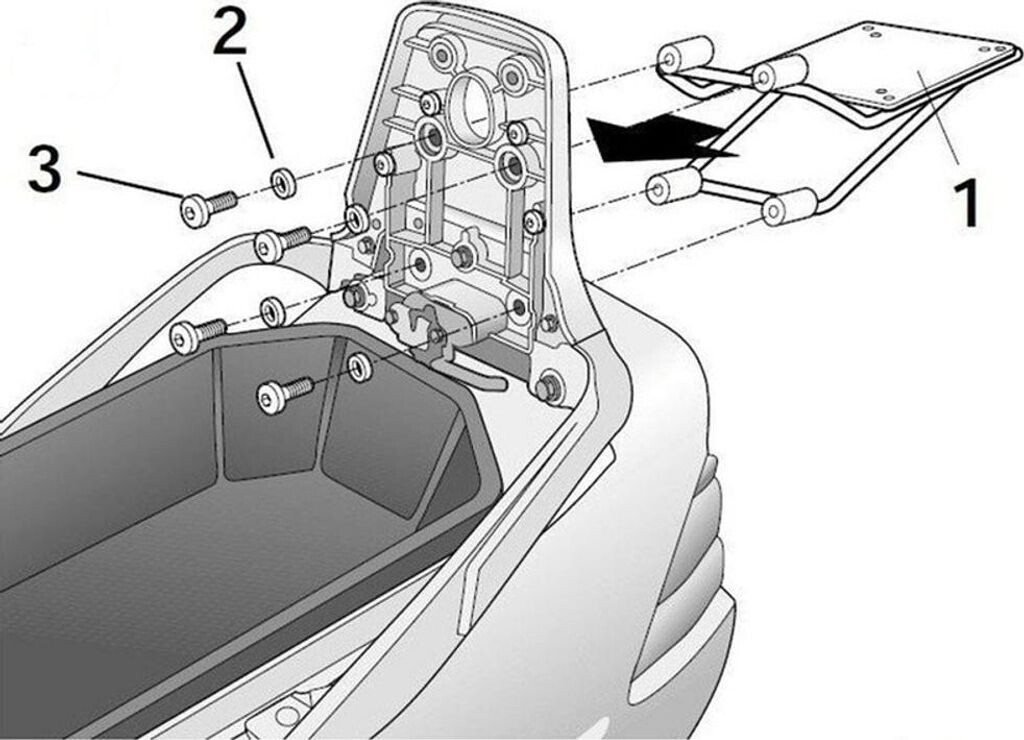 2
3
1