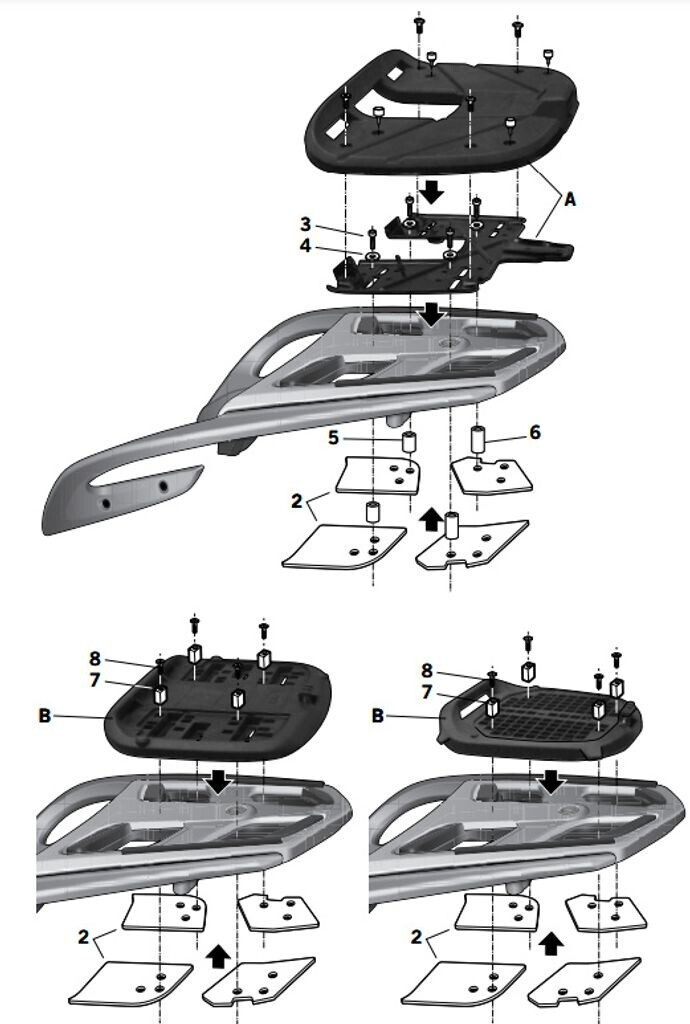 A
3
4
5
6
2
8
7
B
2
8
7
B
2